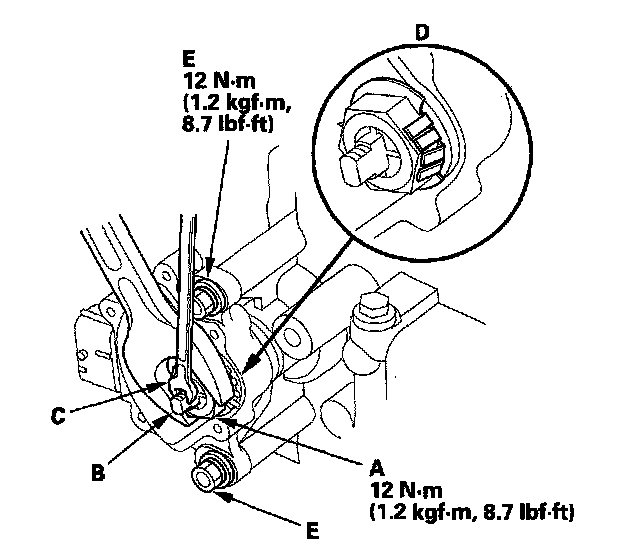 D

E
12 N·m
(1.2 kgf·m,
8.7 lbf·ft)

C

B

A
12 N·m
(1.2 kgf·m, 8.7 lbf·ft)

E