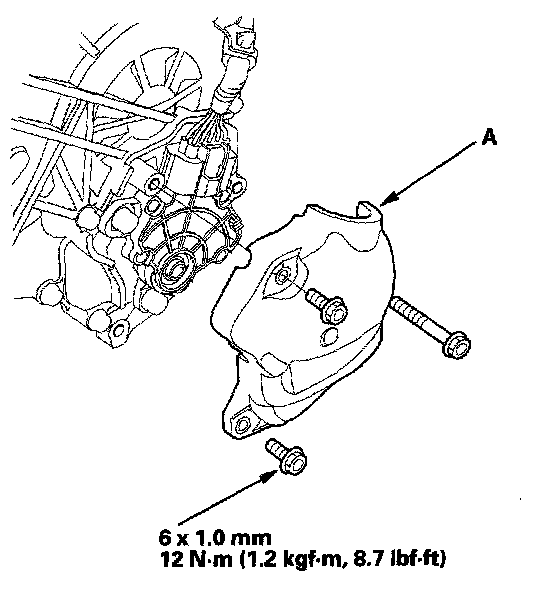 A

6 x 1.0 mm
12 N·m (1.2 kgf·m, 8.7 lbf·ft)