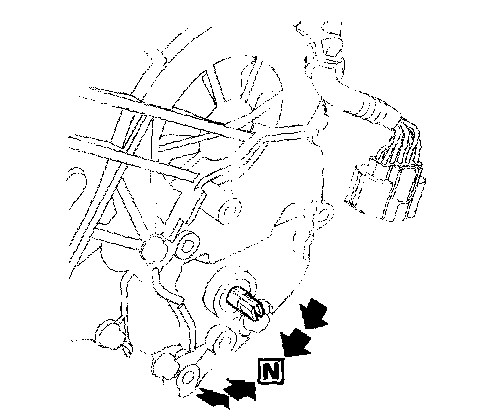 N