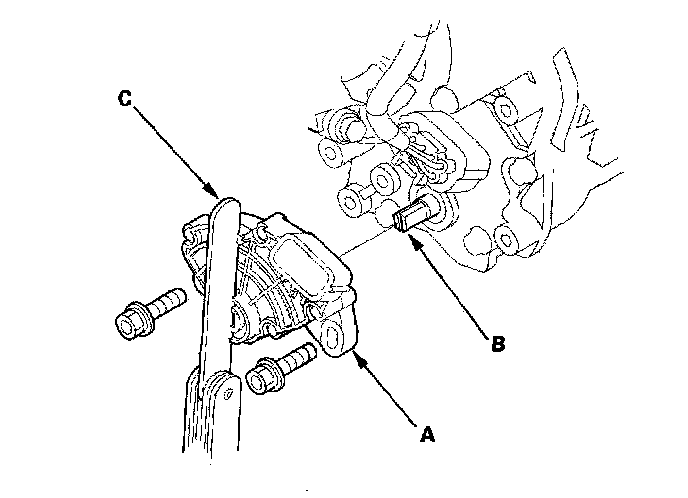 C

B

A