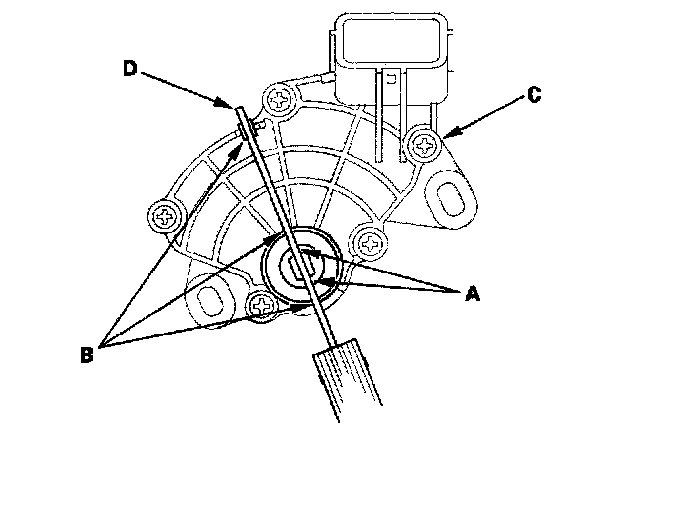 D

C

A

B