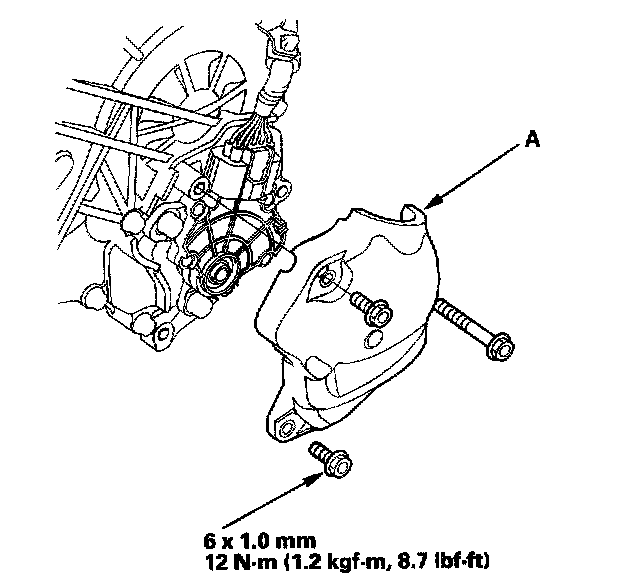 A

6 x 1.0 mm
12 N·m (1.2 kgf·m, 8.7 lbf·ft)