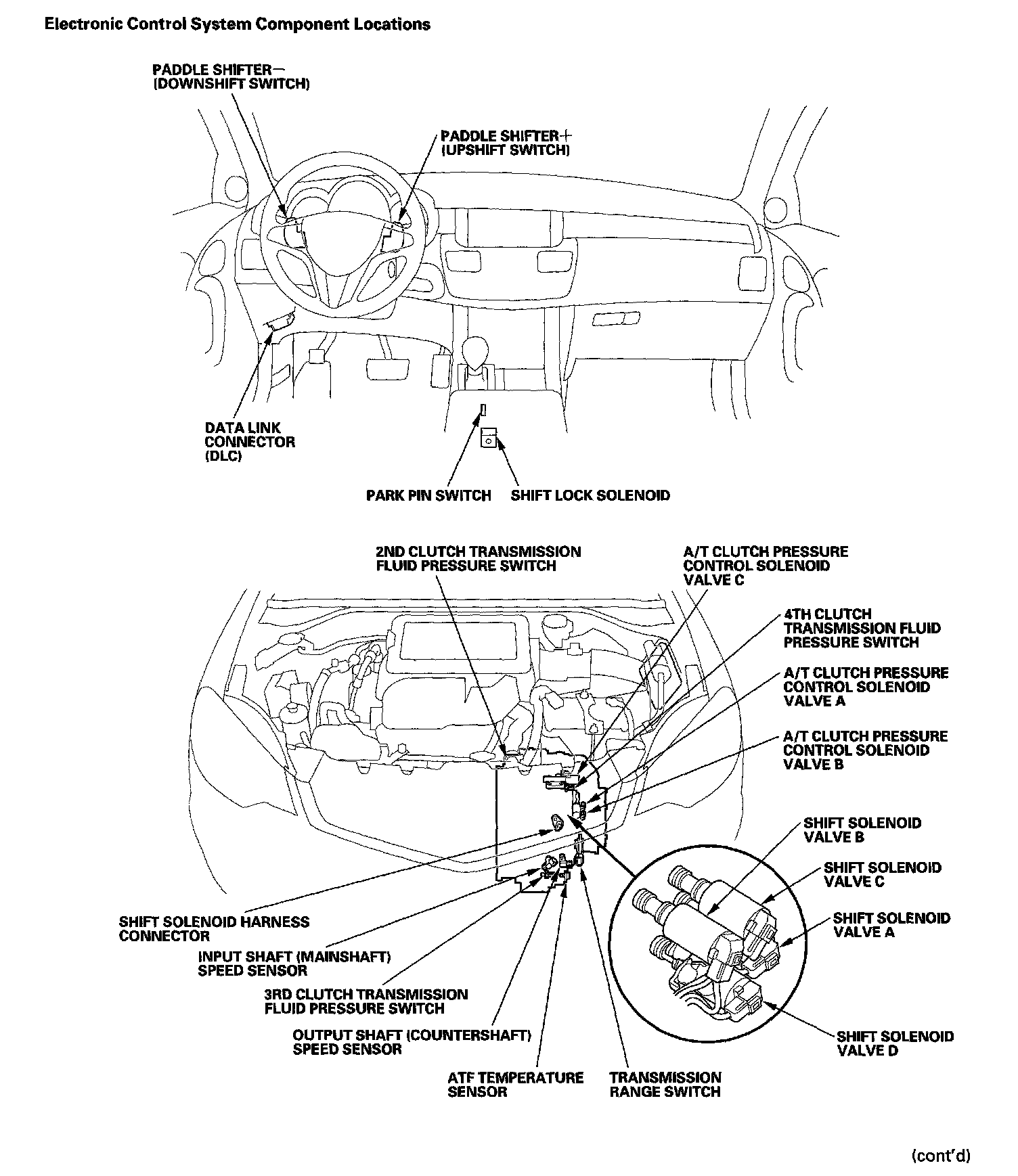 Electronic Control System Component Locations

PADDLE SHIFTER−
(DOWNSHIFT SWITCH)

PADDLE SHIFTER+
(UPSHIFT SWITCH)

DATA LINK CONNECTOR (DLC)

PARK PIN SWITCH

SHIFT LOCK SOLENOID

2ND CLUTCH TRANSMISSION FLUID PRESSURE SWITCH

A/T CLUTCH PRESSURE CONTROL SOLENOID VALVE C

4TH CLUTCH TRANSMISSION FLUID PRESSURE SWITCH

A/T CLUTCH PRESSURE CONTROL SOLENOID VALVE A

A/T CLUTCH PRESSURE CONTROL SOLENOID VALVE B

SHIFT SOLENOID VALVE B

SHIFT SOLENOID VALVE C

SHIFT SOLENOID VALVE A

SHIFT SOLENOID VALVE D

SHIFT SOLENOID HARNESS CONNECTOR

INPUT SHAFT (MAINSHAFT) SPEED SENSOR

3RD CLUTCH TRANSMISSION FLUID PRESSURE SWITCH

OUTPUT SHAFT (COUNTERSHAFT) SPEED SENSOR

ATF TEMPERATURE SENSOR

TRANSMISSION RANGE SWITCH

(cont'd)