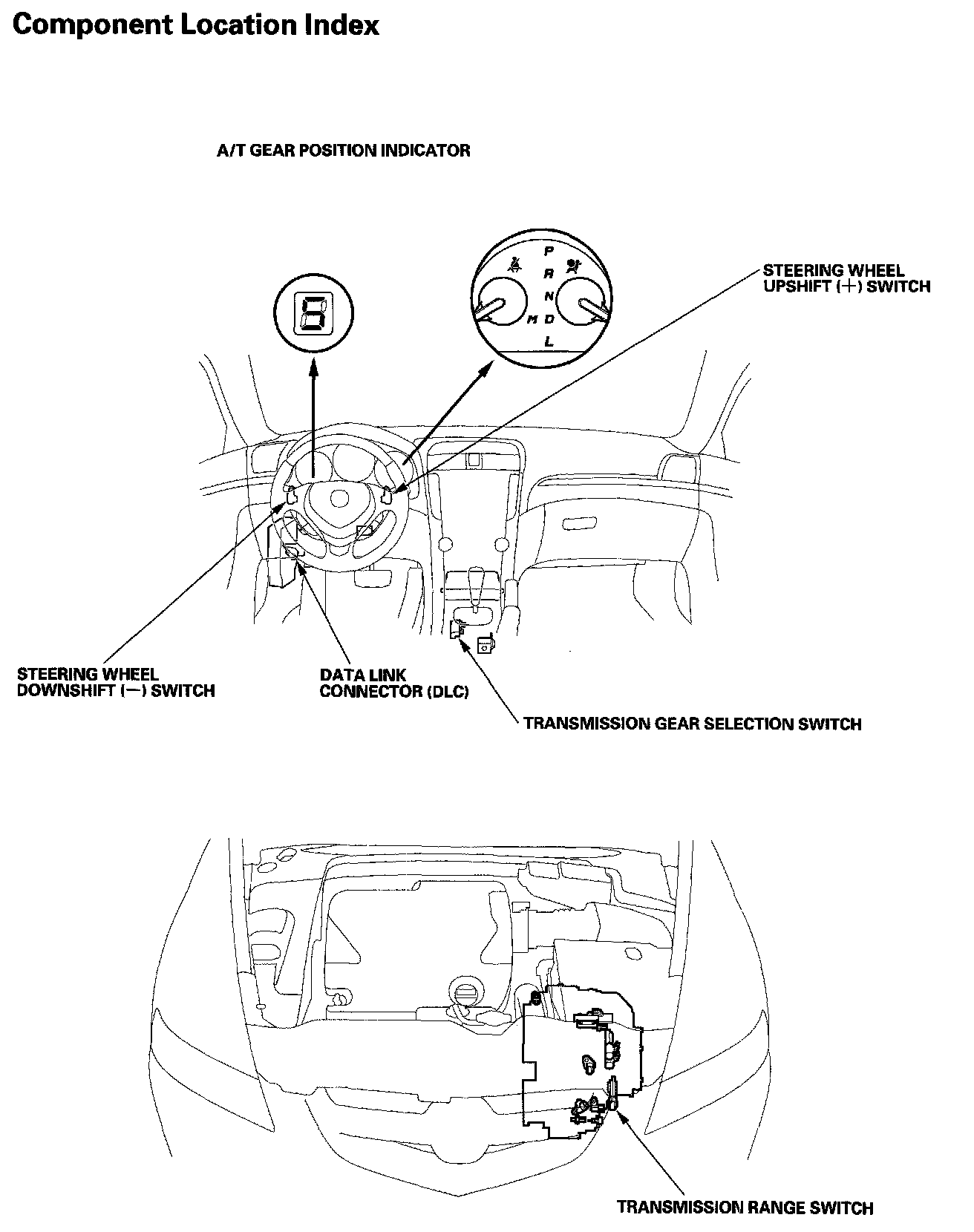 Component Location Index

A/T GEAR POSITION INDICATOR

5

P
R
N
M D
L

STEERING WHEEL UPSHIFT (+) SWITCH

STEERING WHEEL DOWNSHIFT (−) SWITCH

DATA LINK CONNECTOR (DLC)

TRANSMISSION GEAR SELECTION SWITCH

TRANSMISSION RANGE SWITCH