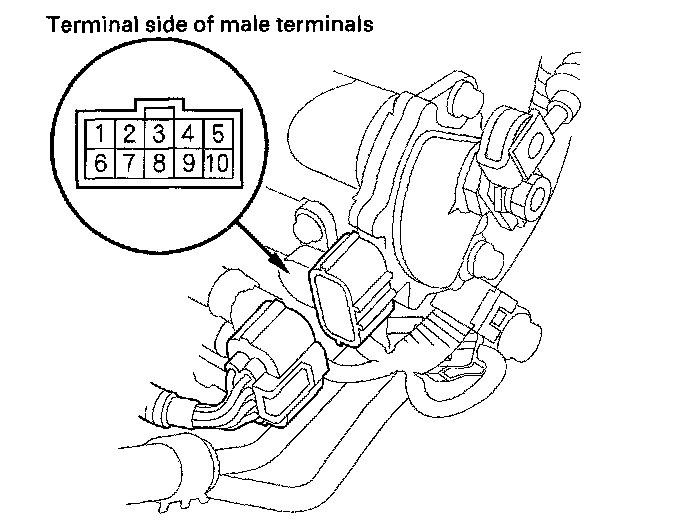 Terminal side of male terminals

| 1 | 2 | 3 | 4 | 5 |
|---|---|---|---|---|
| 6 | 7 | 8 | 9 | 10 |