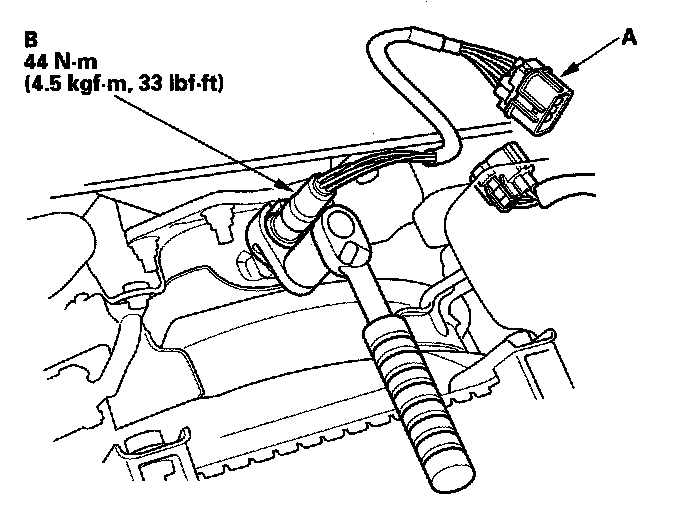 B
44 N·m
(4.5 kgf·m, 33 lbf·ft)

A