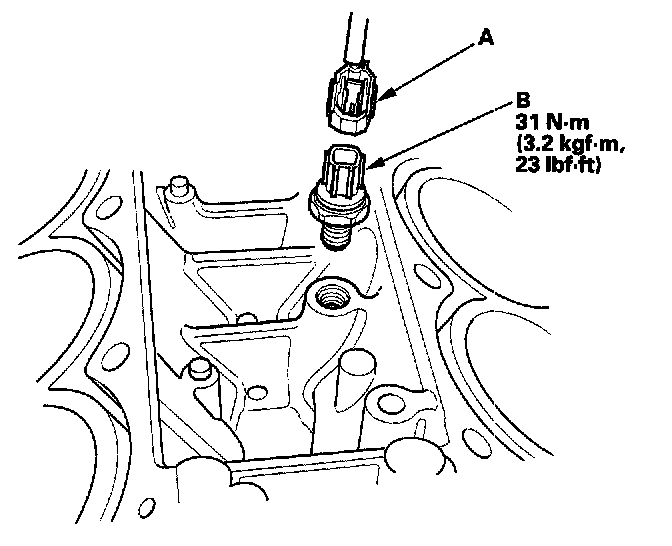 A

B
31 N·m
(3.2 kgf·m,
23 lbf·ft)