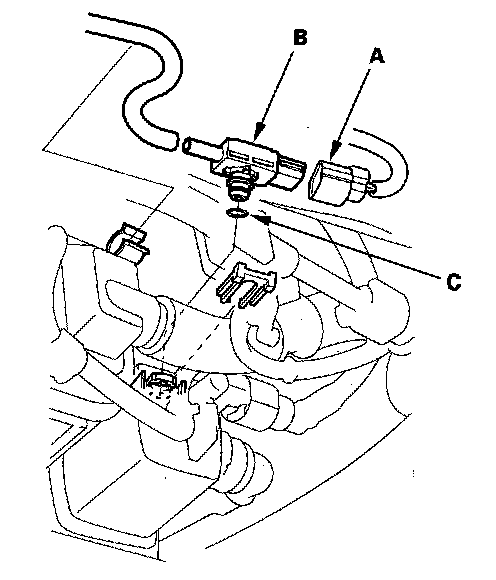 B
A
C