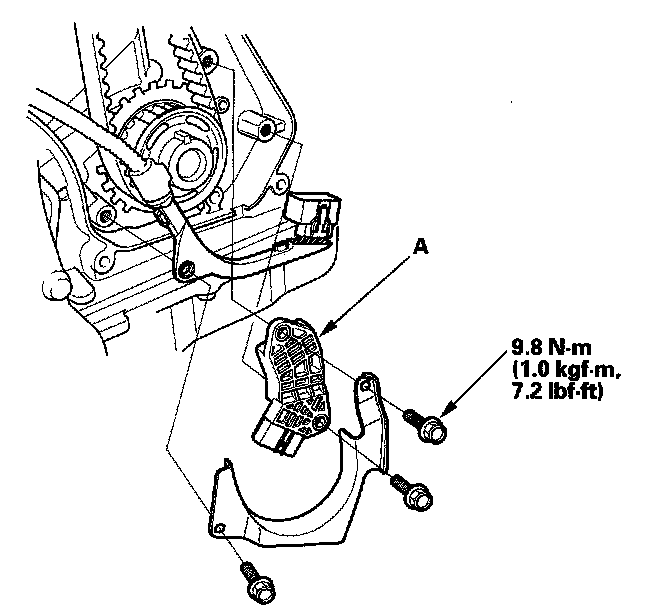 A

9.8 N·m
(1.0 kgf·m,
7.2 lbf·ft)