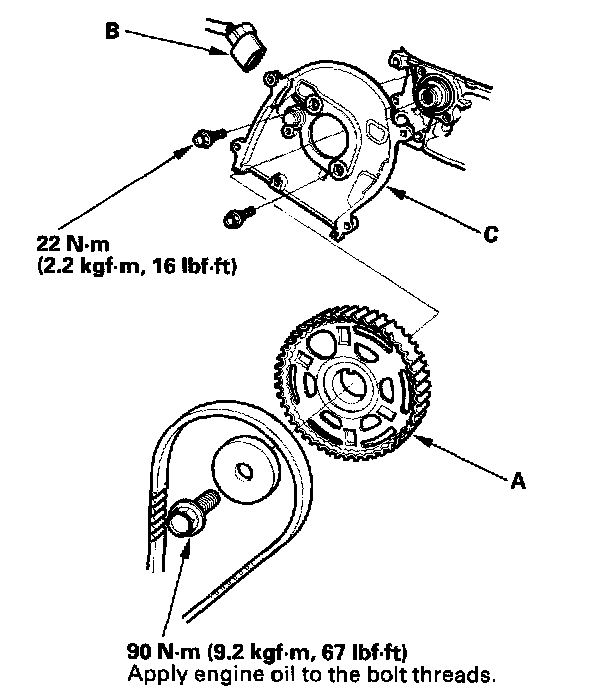 B

22 N·m
(2.2 kgf·m, 16 lbf·ft)

C

A

90 N·m (9.2 kgf·m, 67 lbf·ft)
Apply engine oil to the bolt threads.