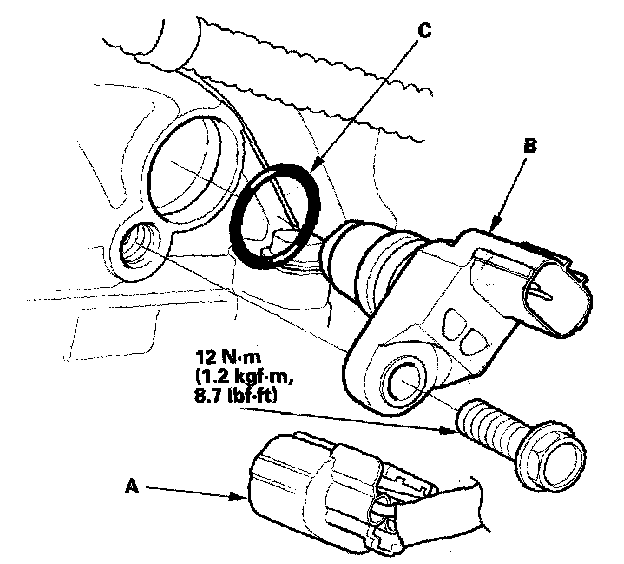 C

B

12 N·m
(1.2 kgf·m,
8.7 lbf·ft)

A