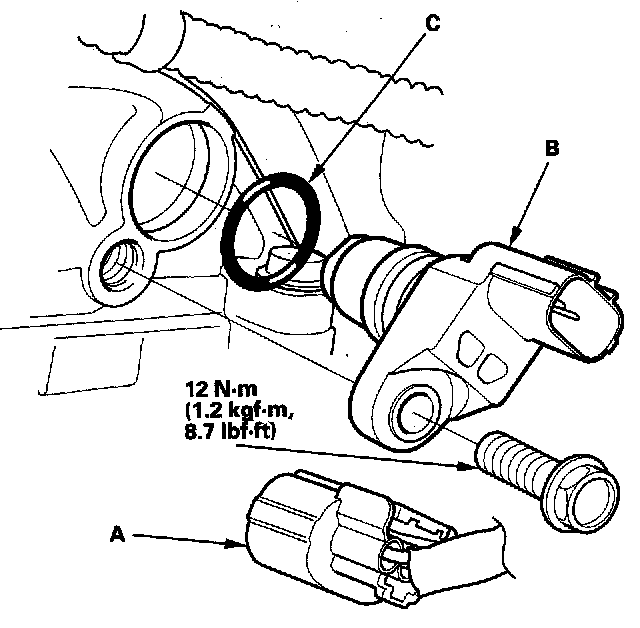 C

B

12 N·m
(1.2 kgf·m,
8.7 lbf·ft)

A