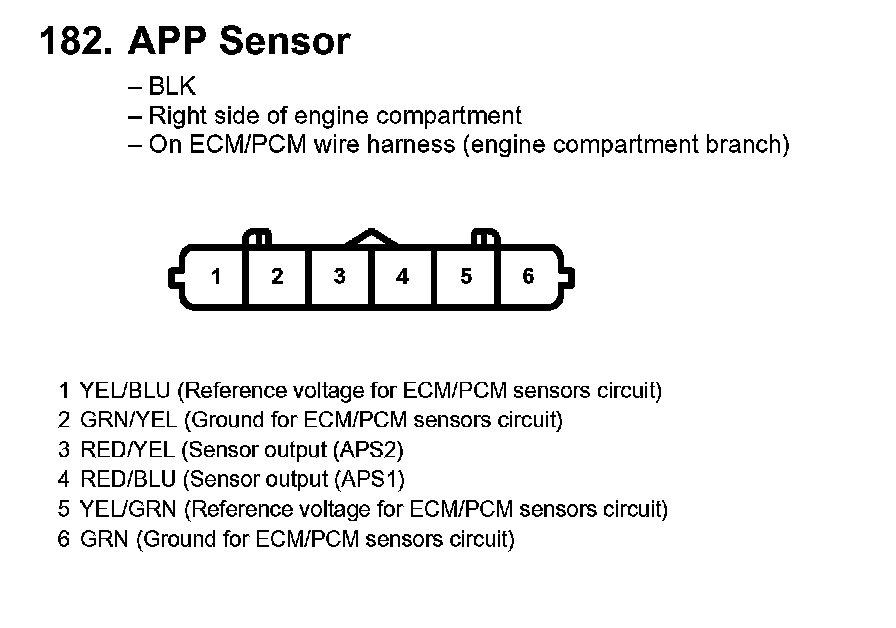 182. APP Sensor

– BLK
– Right side of engine compartment
– On ECM/PCM wire harness (engine compartment branch)

1 2 3 4 5 6

1 YEL/BLU (Reference voltage for ECM/PCM sensors circuit)
2 GRN/YEL (Ground for ECM/PCM sensors circuit)
3 RED/YEL (Sensor output (APS2)
4 RED/BLU (Sensor output (APS1)
5 YEL/GRN (Reference voltage for ECM/PCM sensors circuit)
6 GRN (Ground for ECM/PCM sensors circuit)