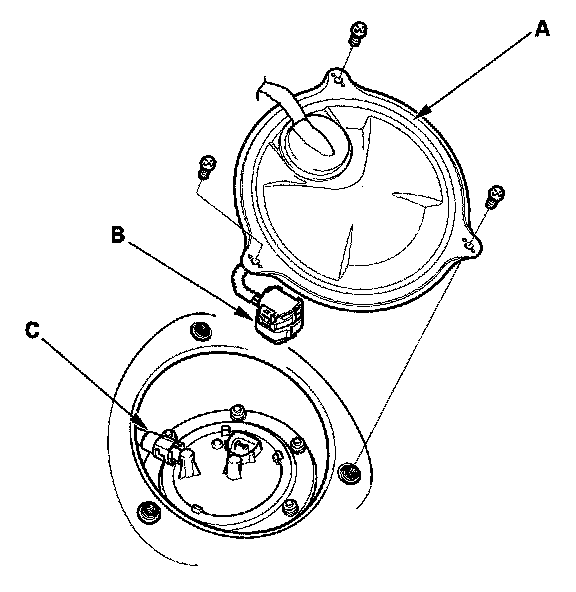 A
B
C