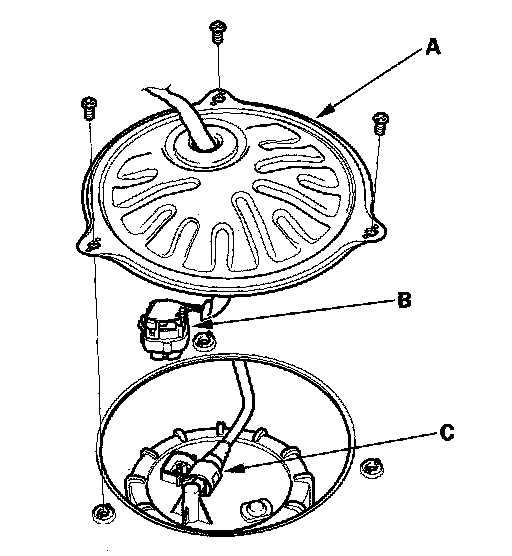 A

B

C