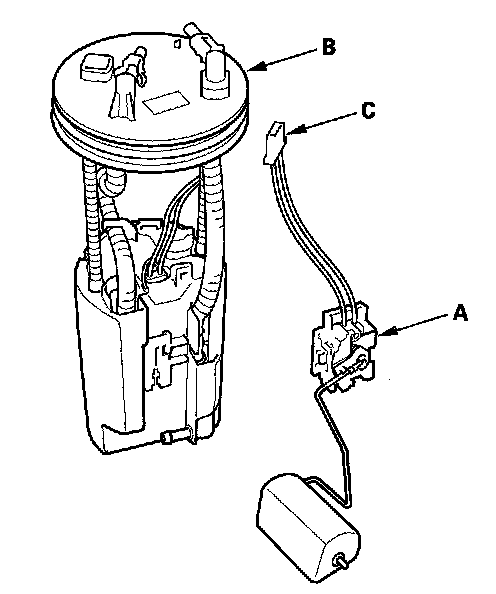 B
C
A