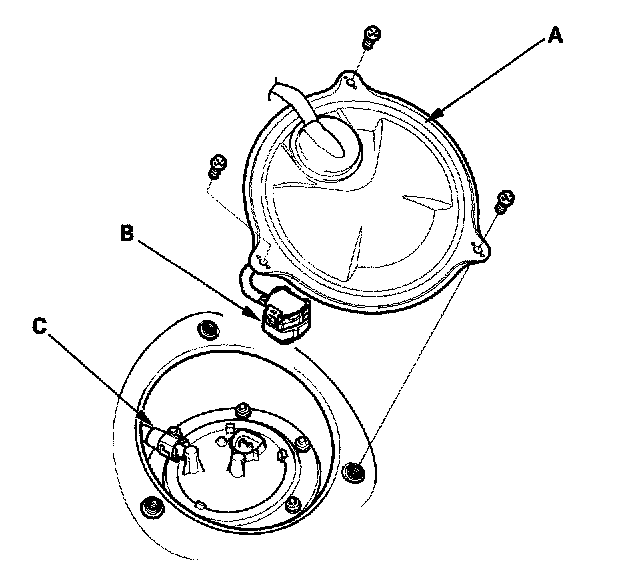 A
B
C