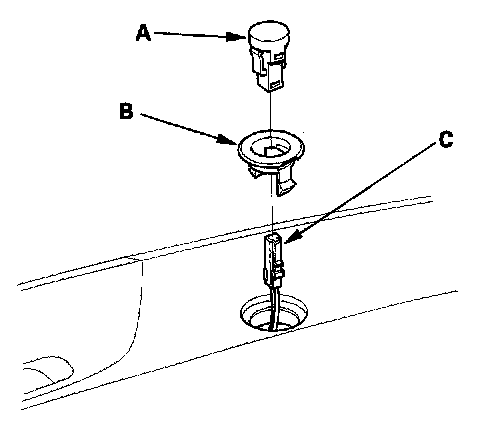 A

B

C