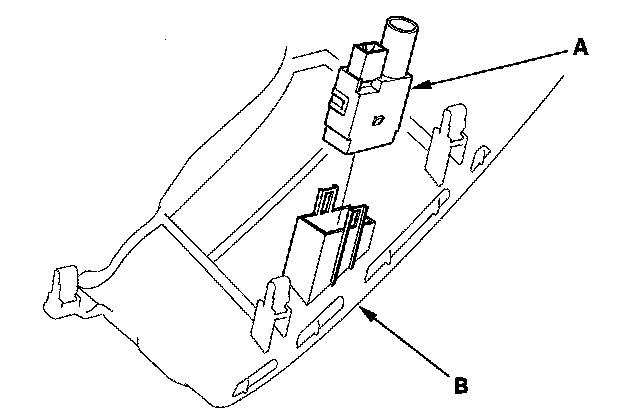 A

B