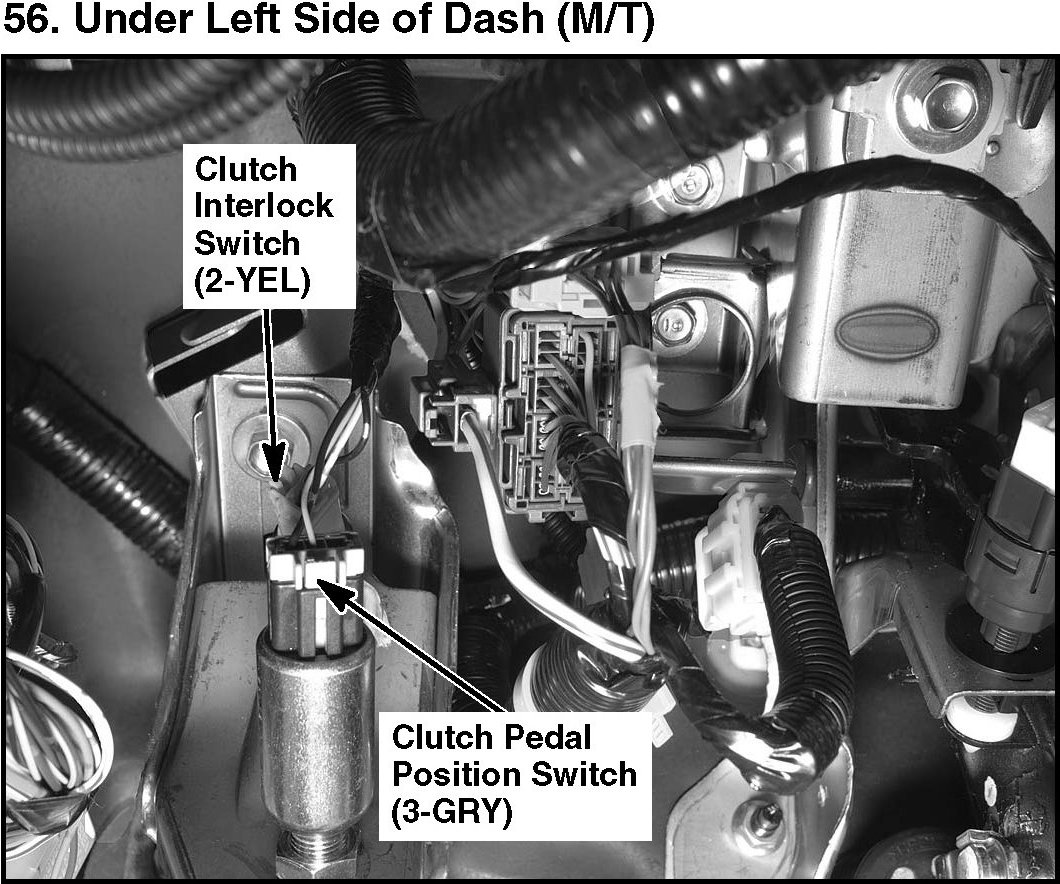 56. Under Left Side of Dash (M/T)

Clutch Interlock Switch (2-YEL)

Clutch Pedal Position Switch (3-GRY)