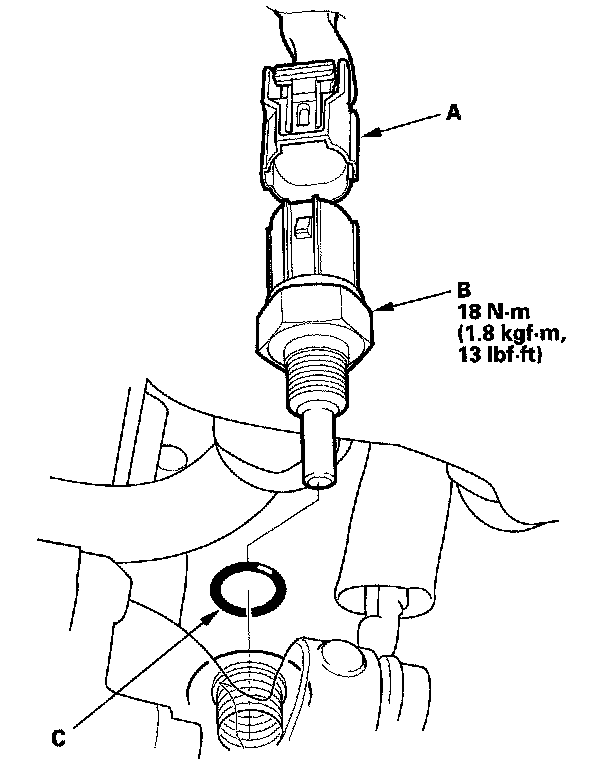 A

B
18 N·m
(1.8 kgf·m,
13 lbf·ft)

C