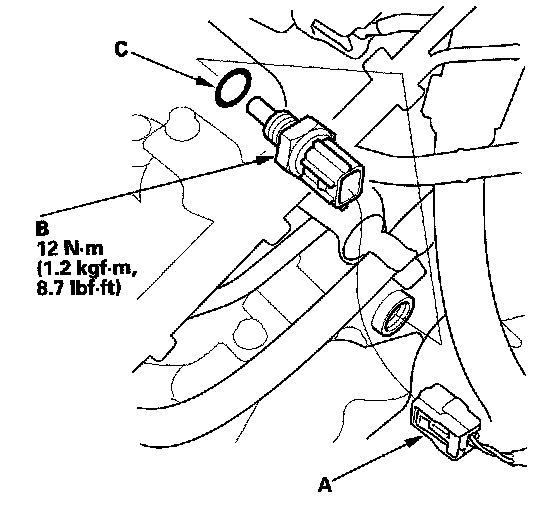 C

B
12 N·m
(1.2 kgf·m,
8.7 lbf·ft)

A