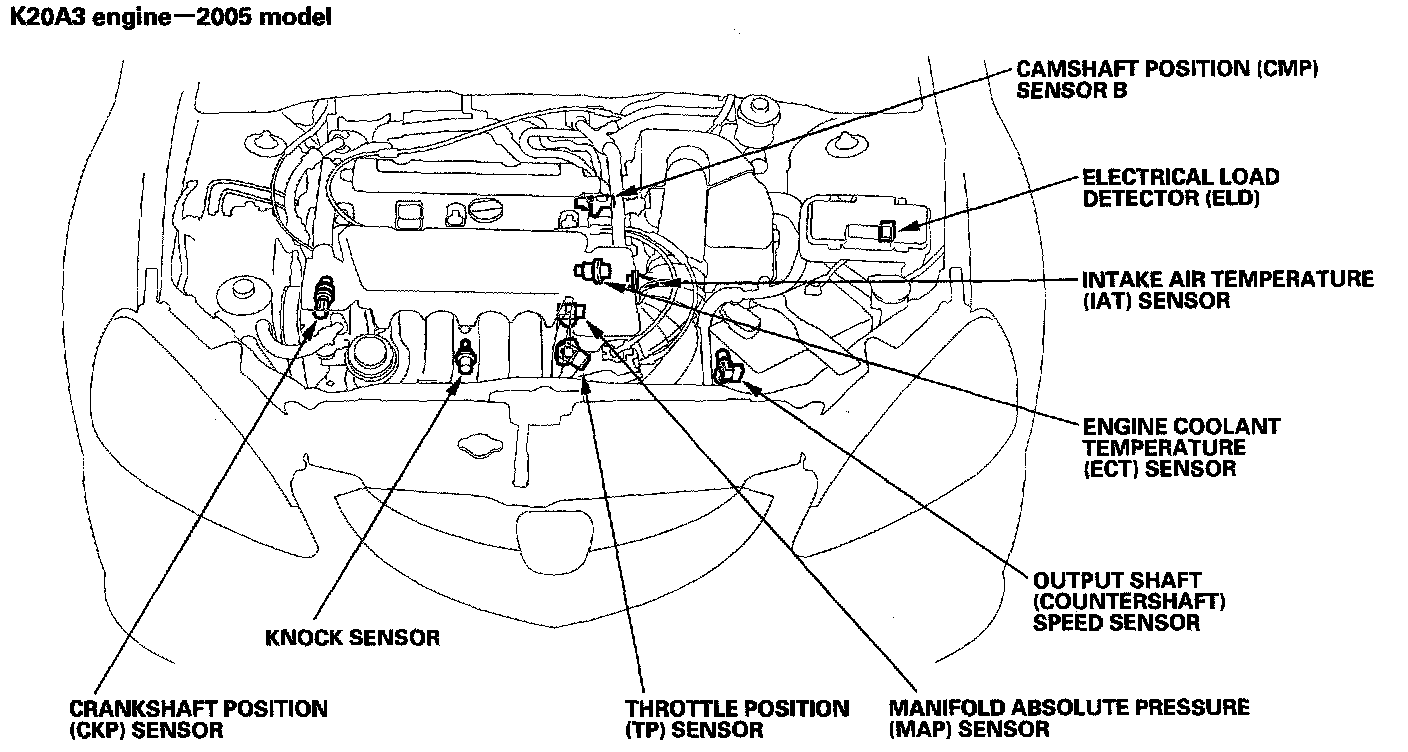 K20A3 engine—2005 model

CAMSHAFT POSITION (CMP) SENSOR B

ELECTRICAL LOAD DETECTOR (ELD)

INTAKE AIR TEMPERATURE (IAT) SENSOR

ENGINE COOLANT TEMPERATURE (ECT) SENSOR

OUTPUT SHAFT (COUNTERSHAFT) SPEED SENSOR

KNOCK SENSOR

CRANKSHAFT POSITION (CKP) SENSOR

THROTTLE POSITION (TP) SENSOR

MANIFOLD ABSOLUTE PRESSURE (MAP) SENSOR