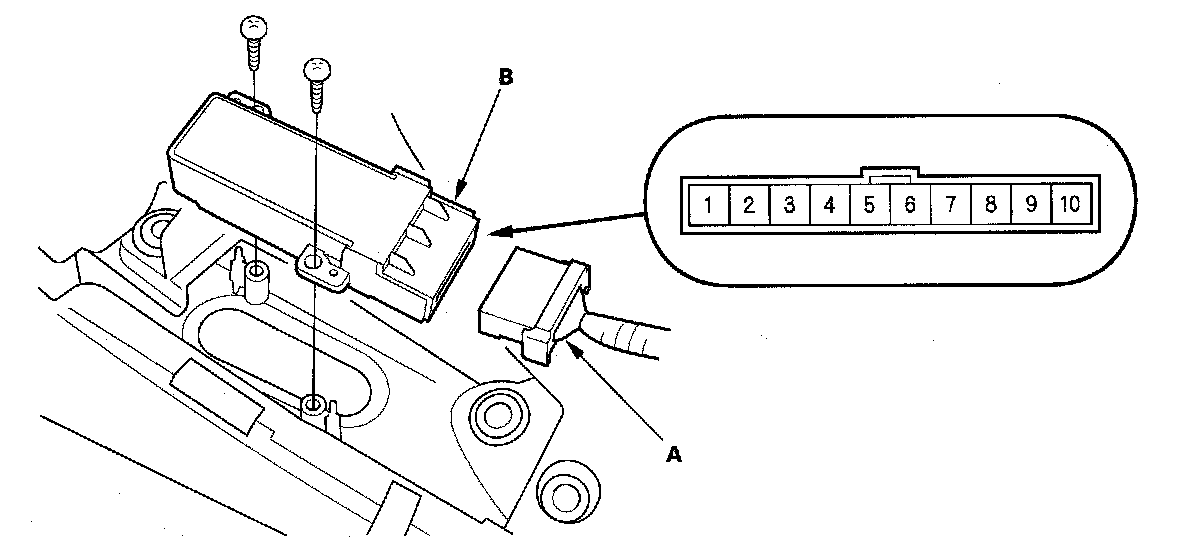 B

1 2 3 4 5 6 7 8 9 10

A