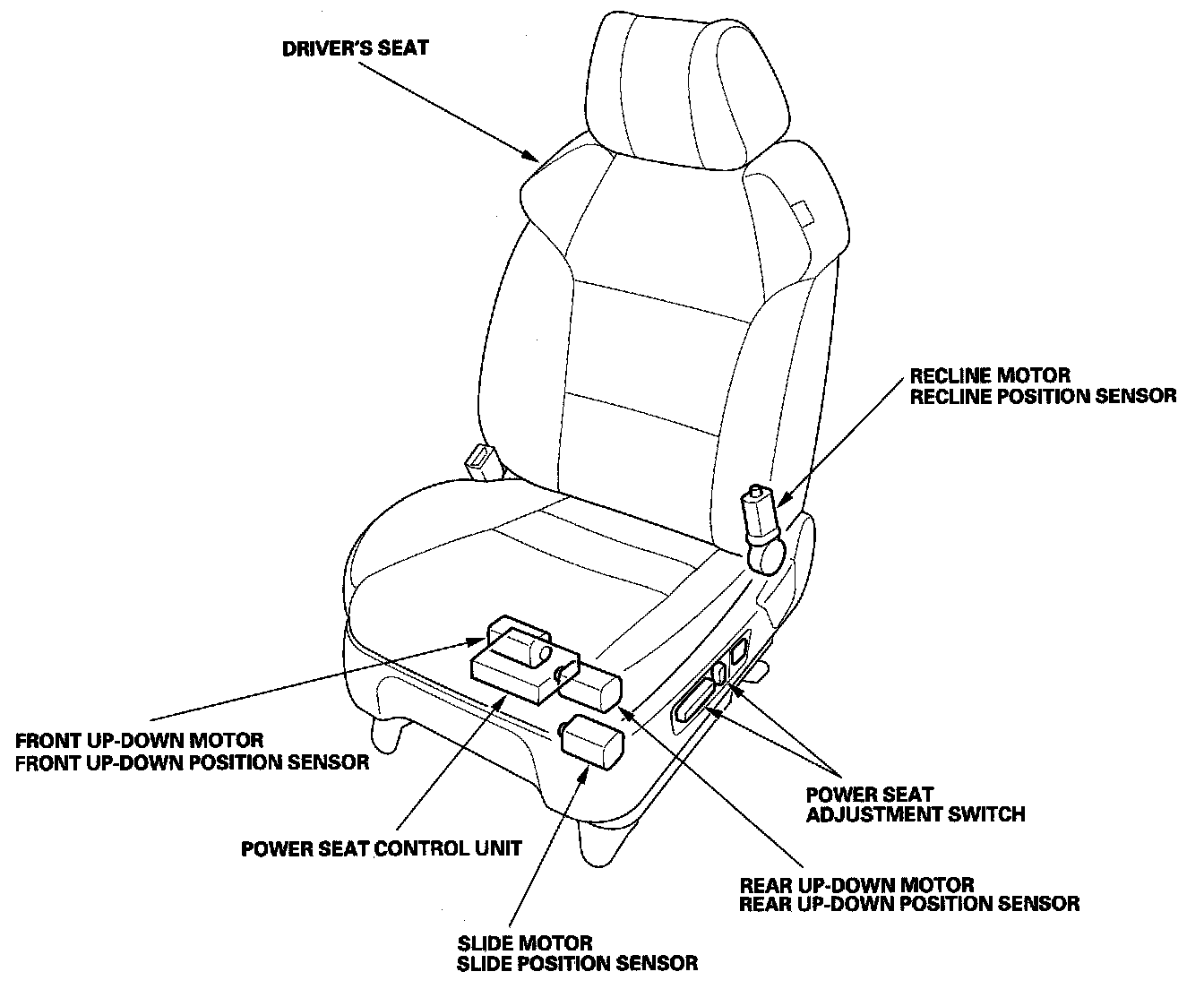 DRIVER'S SEAT

RECLINE MOTOR
RECLINE POSITION SENSOR

FRONT UP-DOWN MOTOR
FRONT UP-DOWN POSITION SENSOR

POWER SEAT
ADJUSTMENT SWITCH

POWER SEAT CONTROL UNIT

REAR UP-DOWN MOTOR
REAR UP-DOWN POSITION SENSOR

SLIDE MOTOR
SLIDE POSITION SENSOR