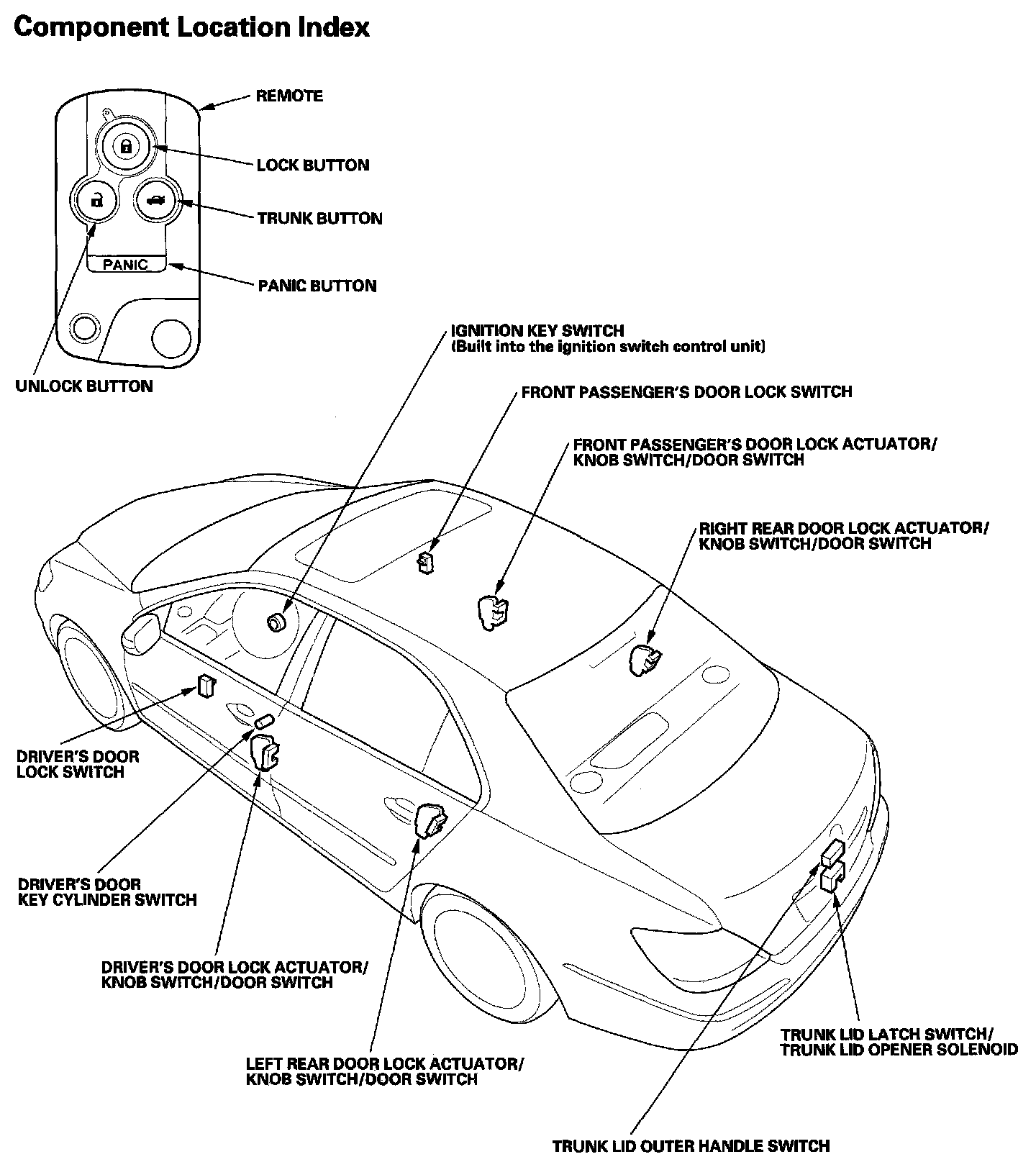 Component Location Index

REMOTE

LOCK BUTTON

TRUNK BUTTON

PANIC

PANIC BUTTON

UNLOCK BUTTON

IGNITION KEY SWITCH
(Built into the ignition switch control unit)

FRONT PASSENGER'S DOOR LOCK SWITCH

FRONT PASSENGER'S DOOR LOCK ACTUATOR/
KNOB SWITCH/DOOR SWITCH

RIGHT REAR DOOR LOCK ACTUATOR/
KNOB SWITCH/DOOR SWITCH

DRIVER'S DOOR
LOCK SWITCH

DRIVER'S DOOR
KEY CYLINDER SWITCH

DRIVER'S DOOR LOCK ACTUATOR/
KNOB SWITCH/DOOR SWITCH

LEFT REAR DOOR LOCK ACTUATOR/
KNOB SWITCH/DOOR SWITCH

TRUNK LID LATCH SWITCH/
TRUNK LID OPENER SOLENOID

TRUNK LID OUTER HANDLE SWITCH