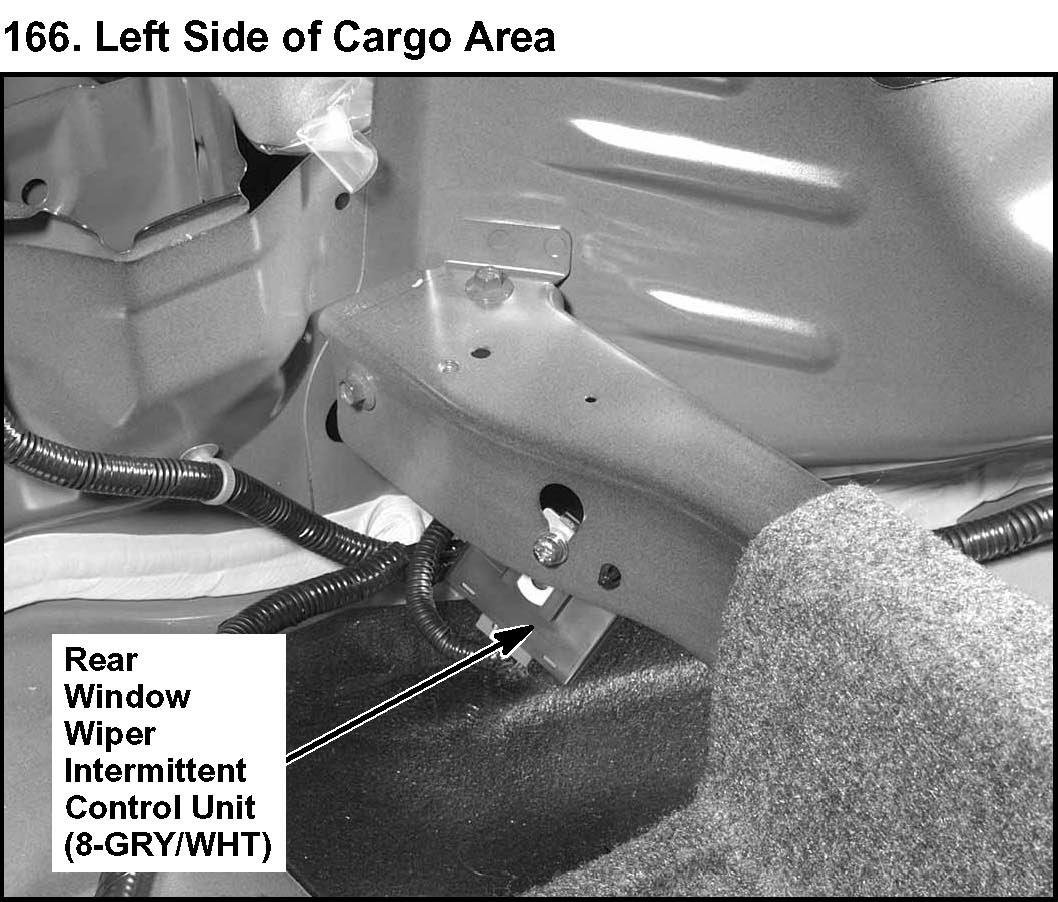 166. Left Side of Cargo Area

Rear Window Wiper Intermittent Control Unit (8-GRY/WHT)