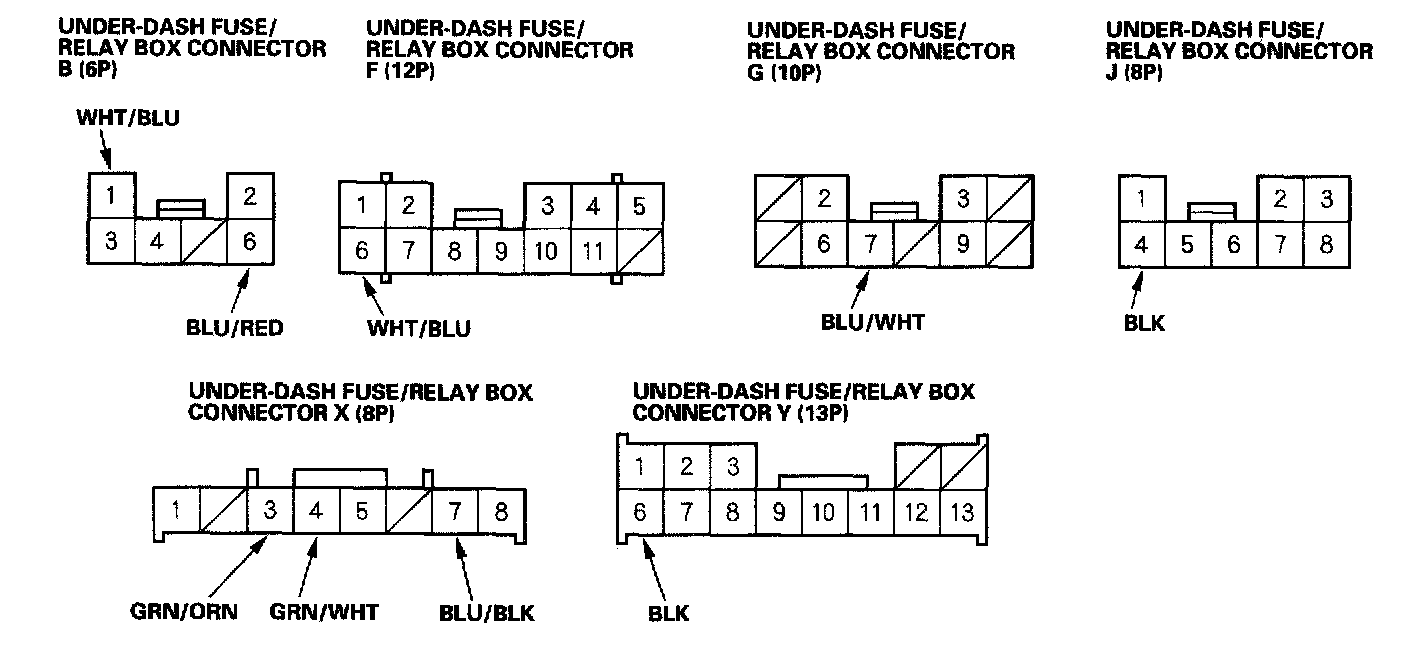 UNDER-DASH FUSE/
RELAY BOX CONNECTOR
B (6P)

WHT/BLU

1 2
3 4 6

BLU/RED

UNDER-DASH FUSE/
RELAY BOX CONNECTOR
F (12P)

1 2 3 4 5
6 7 8 9 10 11

WHT/BLU

UNDER-DASH FUSE/
RELAY BOX CONNECTOR
G (10P)

2 3
6 7 9

BLU/WHT

UNDER-DASH FUSE/
RELAY BOX CONNECTOR
J (8P)

1 2 3
4 5 6 7 8

BLK

UNDER-DASH FUSE/RELAY BOX
CONNECTOR X (8P)

1 3 4 5 7 8

GRN/ORN GRN/WHT BLU/BLK

UNDER-DASH FUSE/RELAY BOX
CONNECTOR Y (13P)

1 2 3
6 7 8 9 10 11 12 13

BLK