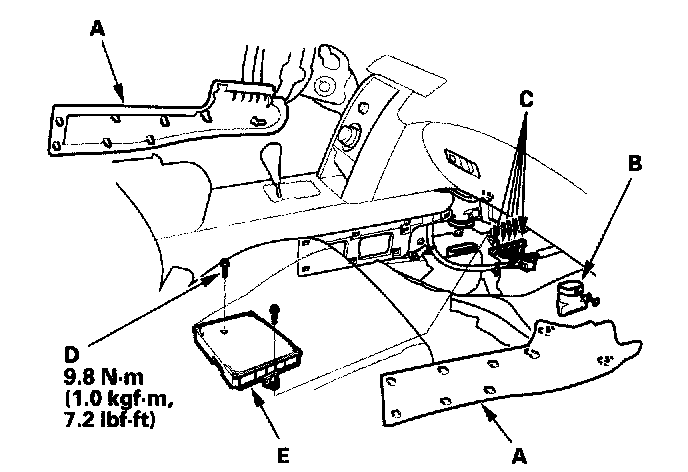 A

C

B

D
9.8 N·m
(1.0 kgf·m,
7.2 lbf·ft)

E

A