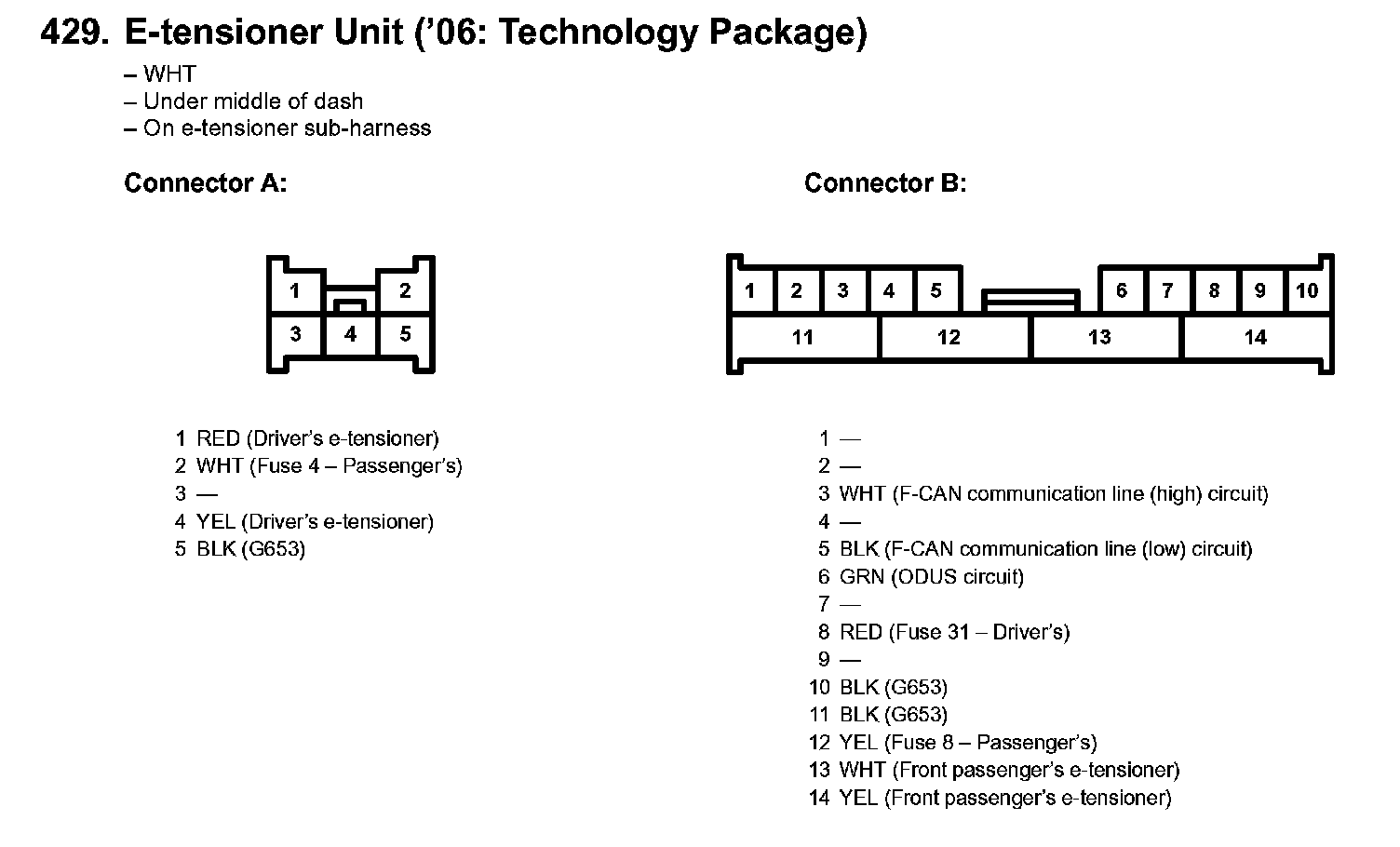 429. E-tensioner Unit ('06: Technology Package)

– WHT
– Under middle of dash
– On e-tensioner sub-harness

Connector A:

1 2
3 4 5

1 RED (Driver's e-tensioner)
2 WHT (Fuse 4 – Passenger's)
3 —
4 YEL (Driver's e-tensioner)
5 BLK (G653)

Connector B:

1 2 3 4 5 6 7 8 9 10
11 12 13 14

1 —
2 —
3 WHT (F-CAN communication line (high) circuit)
4 —
5 BLK (F-CAN communication line (low) circuit)
6 GRN (ODUS circuit)
7 —
8 RED (Fuse 31 – Driver's)
9 —
10 BLK (G653)
11 BLK (G653)
12 YEL (Fuse 8 – Passenger's)
13 WHT (Front passenger's e-tensioner)
14 YEL (Front passenger's e-tensioner)