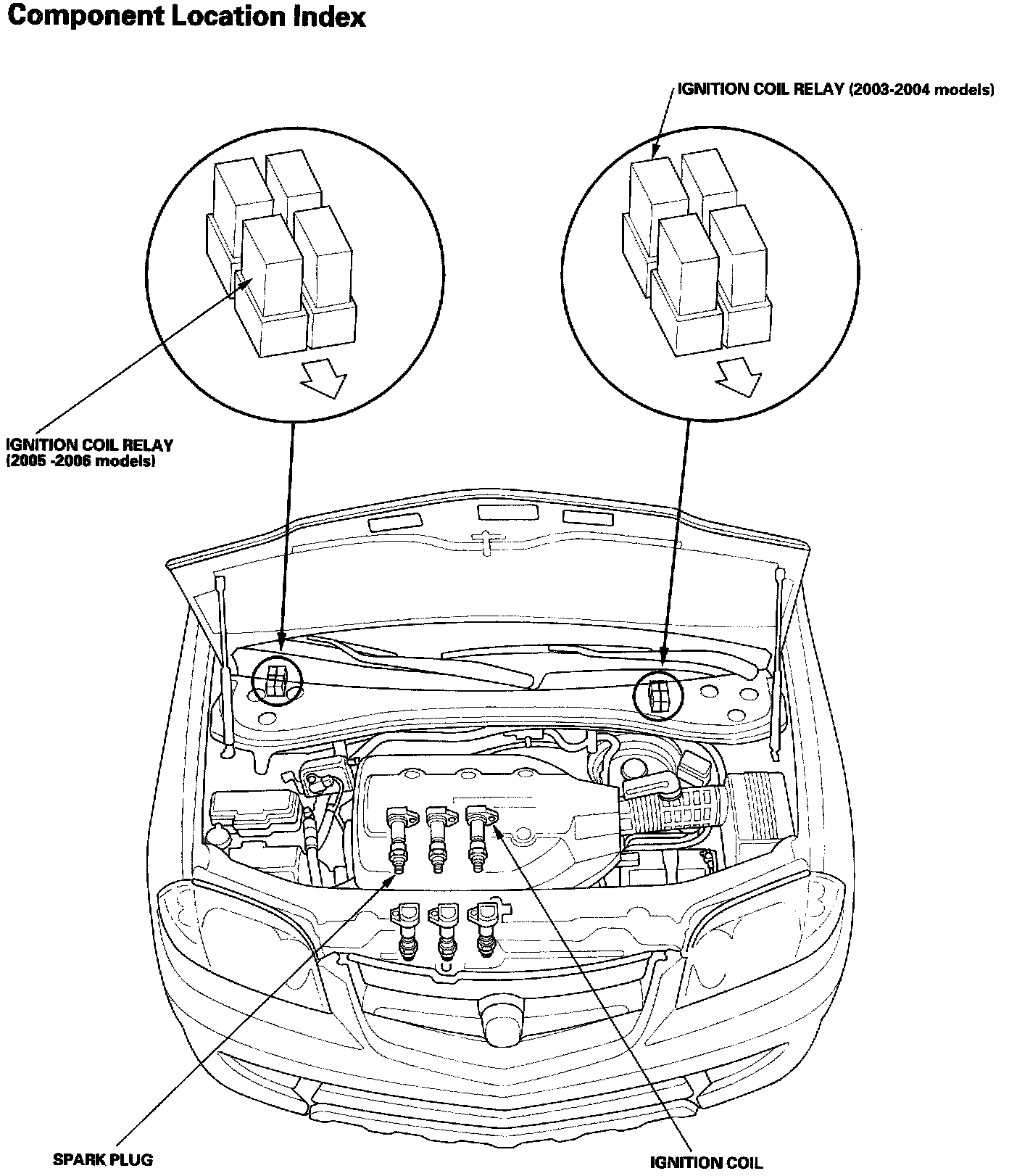 Component Location Index

IGNITION COIL RELAY (2003-2004 models)

IGNITION COIL RELAY (2005 -2006 models)

SPARK PLUG

IGNITION COIL