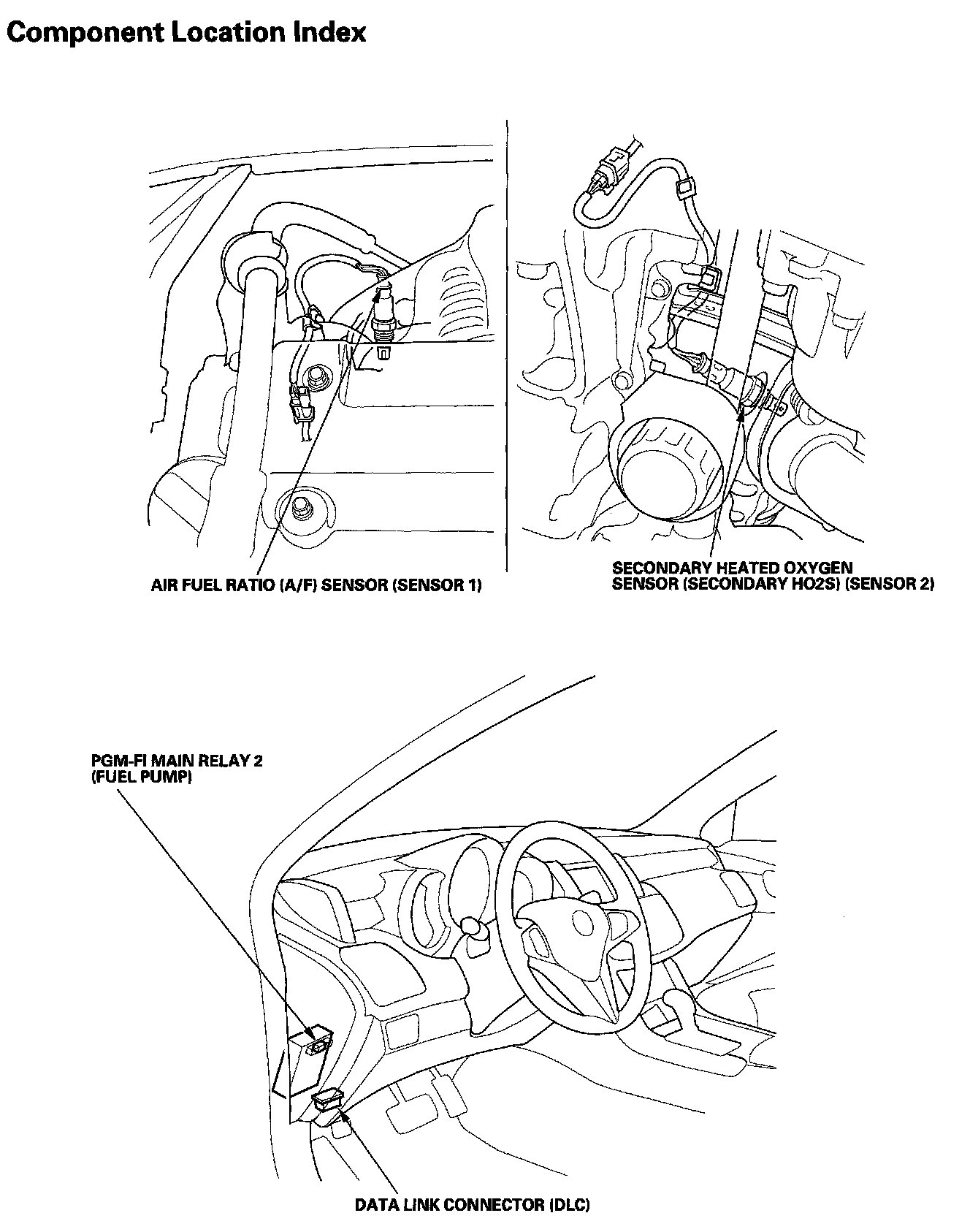 Component Location Index

AIR FUEL RATIO (A/F) SENSOR (SENSOR 1)

SECONDARY HEATED OXYGEN SENSOR (SECONDARY HO2S) (SENSOR 2)

PGM-FI MAIN RELAY 2 (FUEL PUMP)

DATA LINK CONNECTOR (DLC)