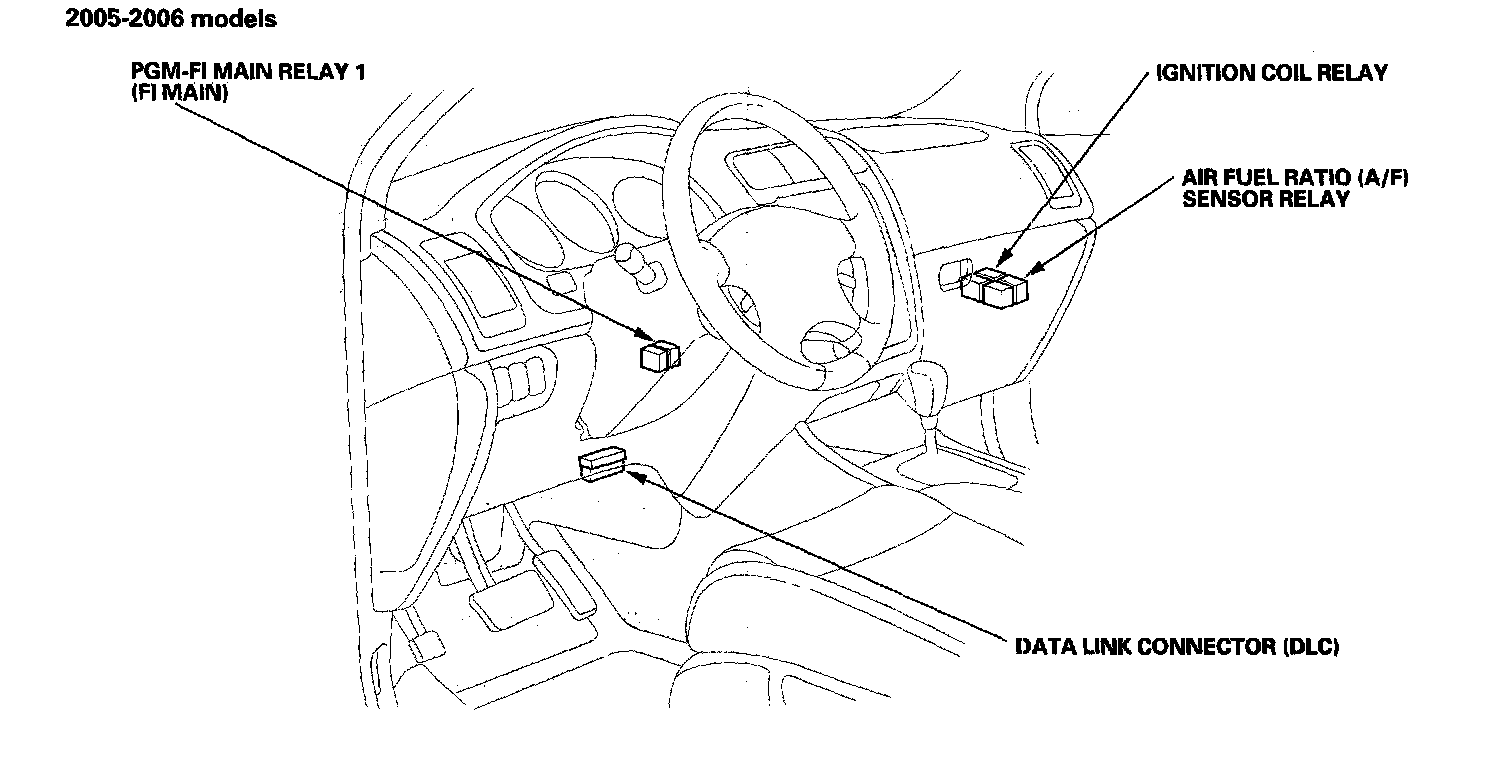 2005-2006 models

PGM-FI MAIN RELAY 1
(FI MAIN)

IGNITION COIL RELAY

AIR FUEL RATIO (A/F)
SENSOR RELAY

DATA LINK CONNECTOR (DLC)