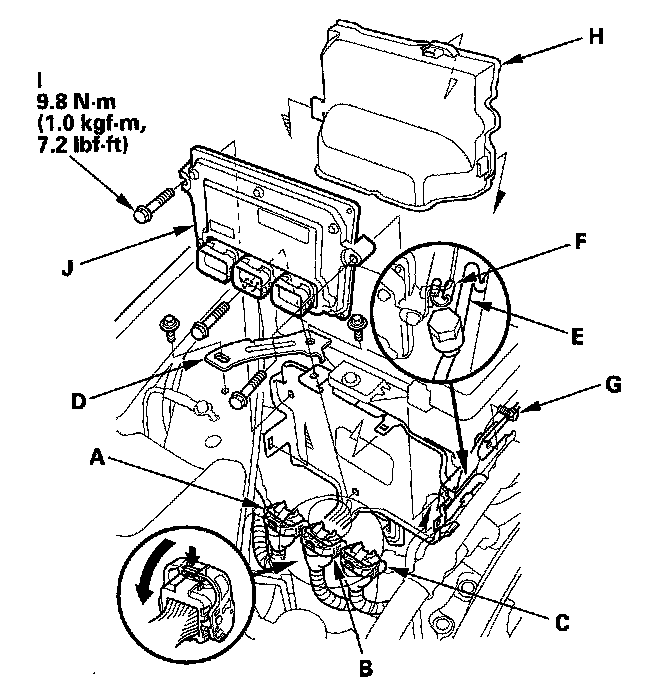 H

I
9.8 N·m
(1.0 kgf·m,
7.2 lbf·ft)

J

F

E

D

G

A

C

B