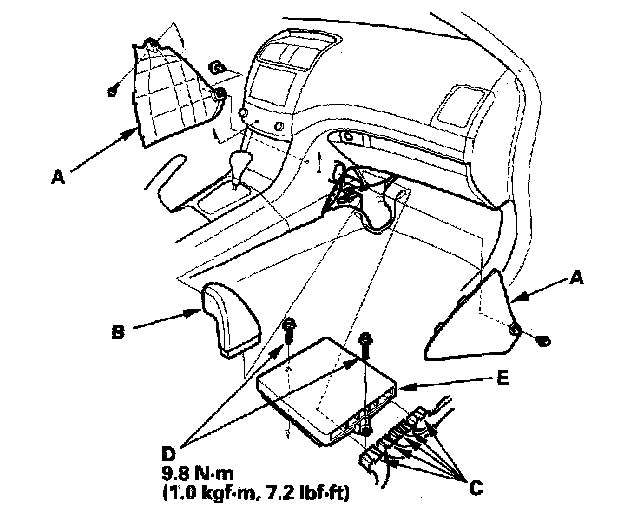 A

A

B

E

D
9.8 N·m
(1.0 kgf·m, 7.2 lbf·ft)

C