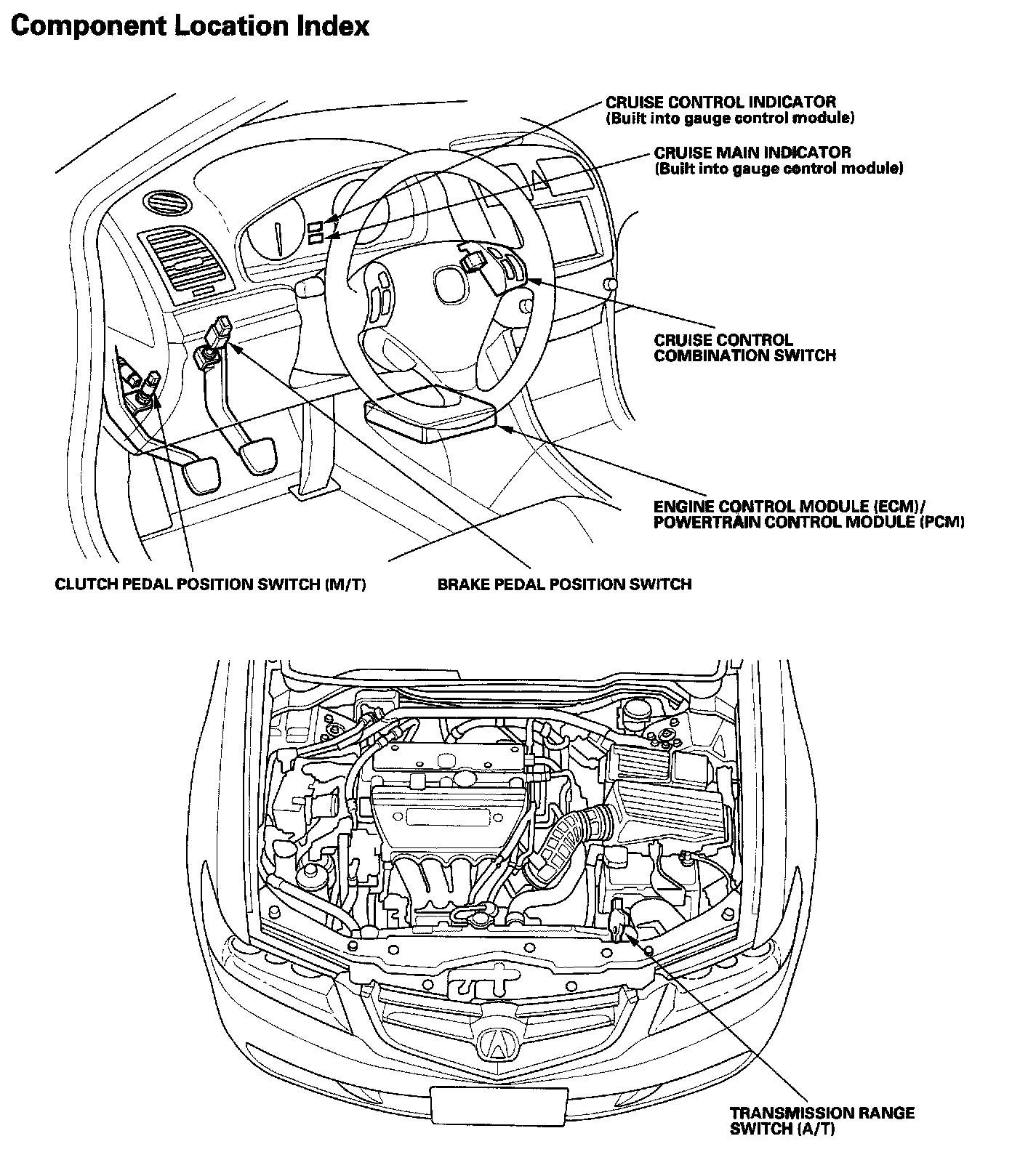 Component Location Index

CRUISE CONTROL INDICATOR
(Built into gauge control module)

CRUISE MAIN INDICATOR
(Built into gauge control module)

CRUISE CONTROL
COMBINATION SWITCH

ENGINE CONTROL MODULE (ECM)/
POWERTRAIN CONTROL MODULE (PCM)

CLUTCH PEDAL POSITION SWITCH (M/T)

BRAKE PEDAL POSITION SWITCH

TRANSMISSION RANGE
SWITCH (A/T)