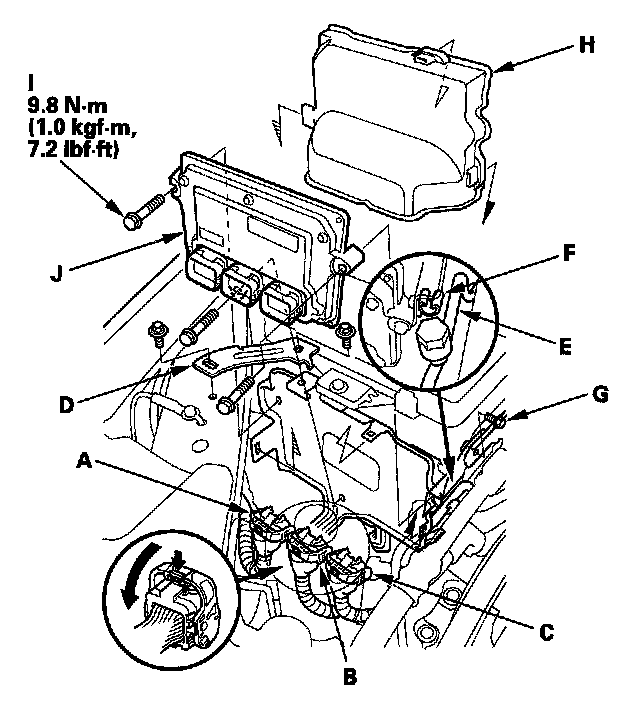 I
9.8 N·m
(1.0 kgf·m,
7.2 lbf·ft)

H

J

F

E

D

G

A

C

B