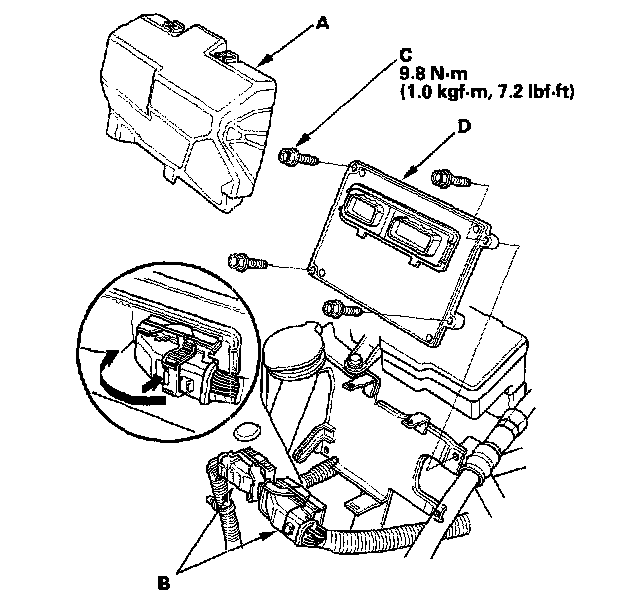 A

C
9.8 N·m
(1.0 kgf·m, 7.2 lbf·ft)

D

B