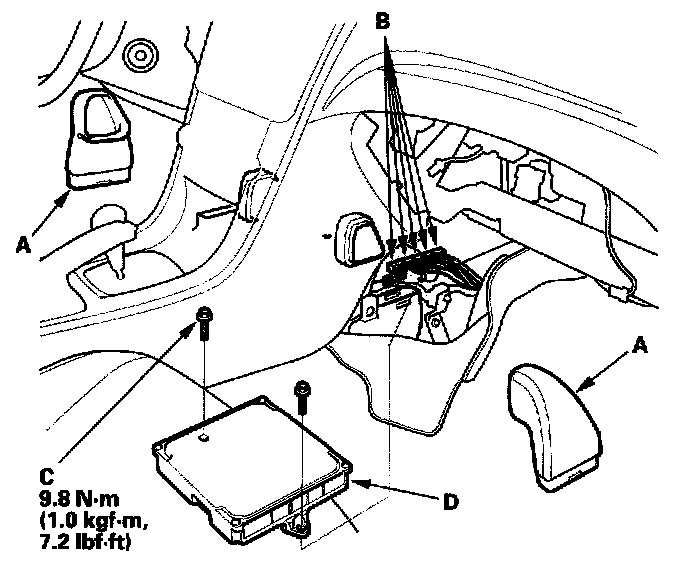 B

A

A

C
9.8 N·m
(1.0 kgf·m,
7.2 lbf·ft)

D