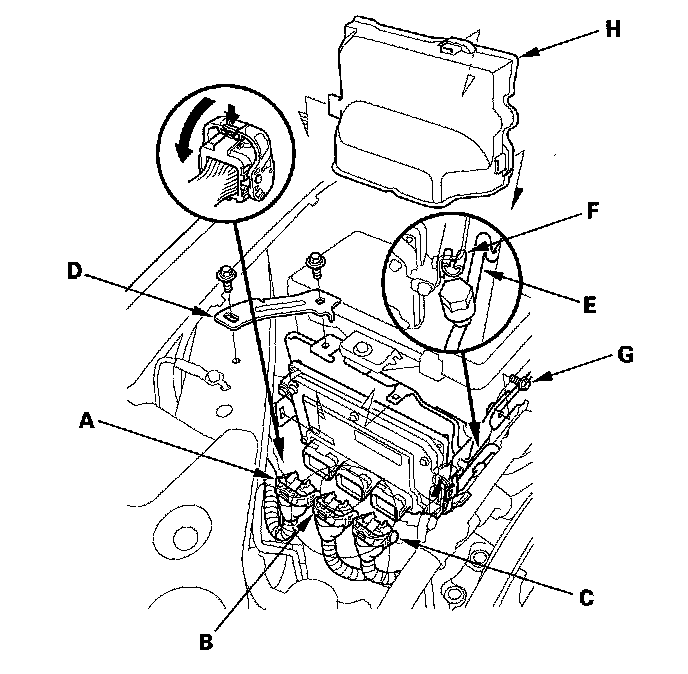 H

F

D

E

G

A

C

B