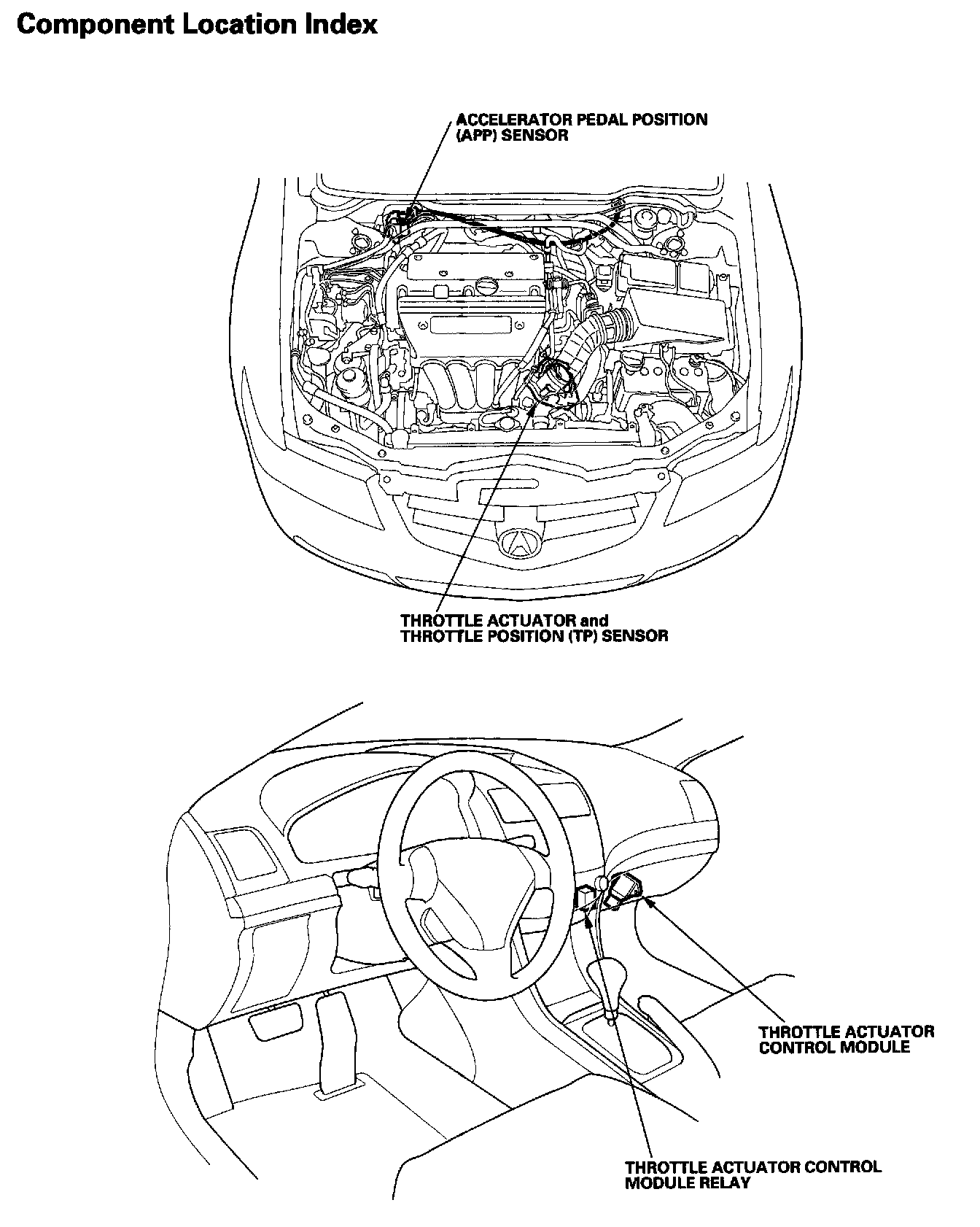 Component Location Index

ACCELERATOR PEDAL POSITION (APP) SENSOR

THROTTLE ACTUATOR and THROTTLE POSITION (TP) SENSOR

THROTTLE ACTUATOR CONTROL MODULE

THROTTLE ACTUATOR CONTROL MODULE RELAY