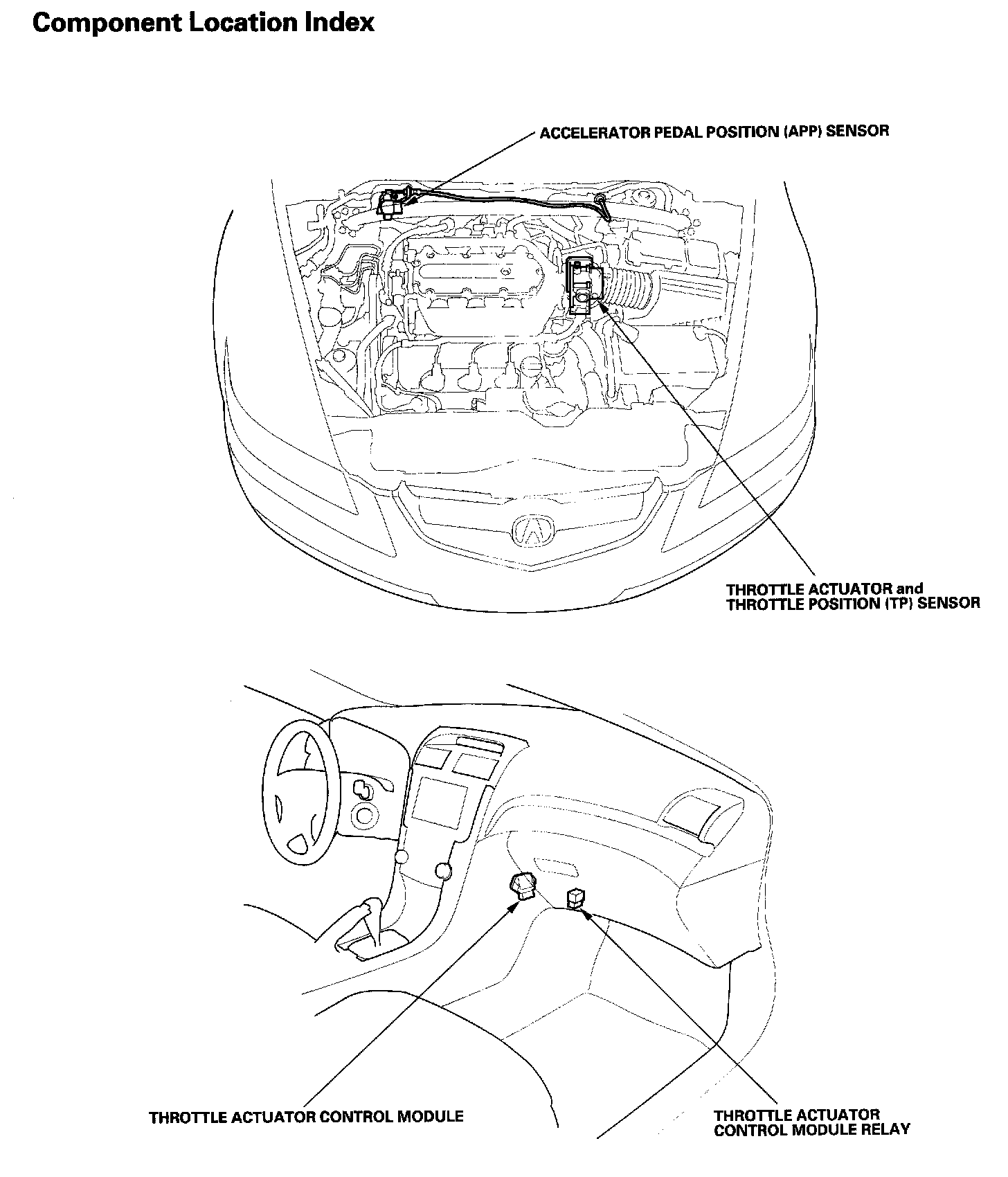 Component Location Index

ACCELERATOR PEDAL POSITION (APP) SENSOR

THROTTLE ACTUATOR and THROTTLE POSITION (TP) SENSOR

THROTTLE ACTUATOR CONTROL MODULE

THROTTLE ACTUATOR CONTROL MODULE RELAY