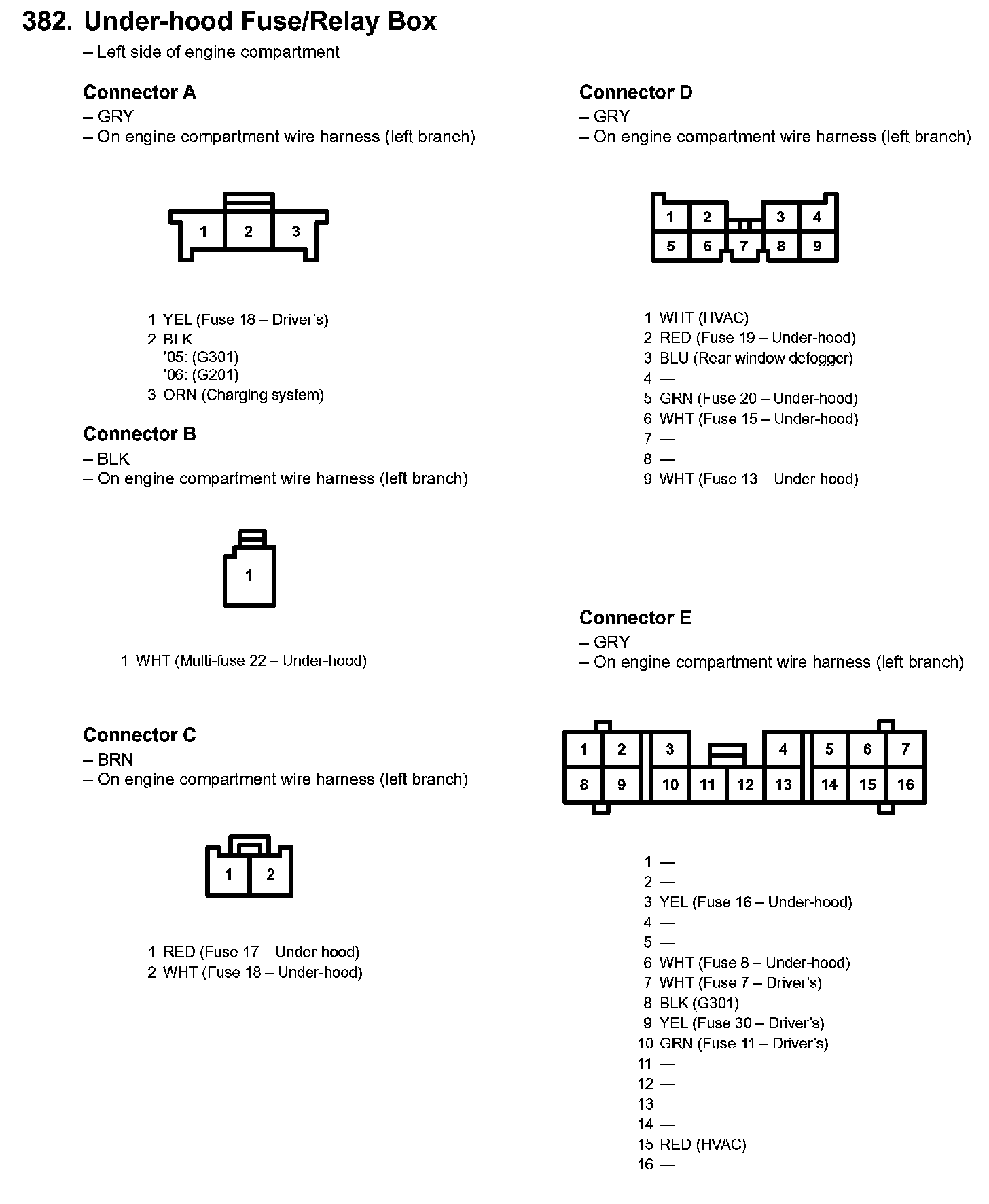 382. Under-hood Fuse/Relay Box
– Left side of engine compartment

Connector A
– GRY
– On engine compartment wire harness (left branch)

1 2 3

1 YEL (Fuse 18 – Driver's)
2 BLK
'05: (G301)
'06: (G201)
3 ORN (Charging system)

Connector B
– BLK
– On engine compartment wire harness (left branch)

1

1 WHT (Multi-fuse 22 – Under-hood)

Connector C
– BRN
– On engine compartment wire harness (left branch)

1 2

1 RED (Fuse 17 – Under-hood)
2 WHT (Fuse 18 – Under-hood)

Connector D
– GRY
– On engine compartment wire harness (left branch)

1 2 3 4
5 6 7 8 9

1 WHT (HVAC)
2 RED (Fuse 19 – Under-hood)
3 BLU (Rear window defogger)
4 —
5 GRN (Fuse 20 – Under-hood)
6 WHT (Fuse 15 – Under-hood)
7 —
8 —
9 WHT (Fuse 13 – Under-hood)

Connector E
– GRY
– On engine compartment wire harness (left branch)

1 2 3 4 5 6 7
8 9 10 11 12 13 14 15 16

1 —
2 —
3 YEL (Fuse 16 – Under-hood)
4 —
5 —
6 WHT (Fuse 8 – Under-hood)
7 WHT (Fuse 7 – Driver's)
8 BLK (G301)
9 YEL (Fuse 30 – Driver's)
10 GRN (Fuse 11 – Driver's)
11 —
12 —
13 —
14 —
15 RED (HVAC)
16 —