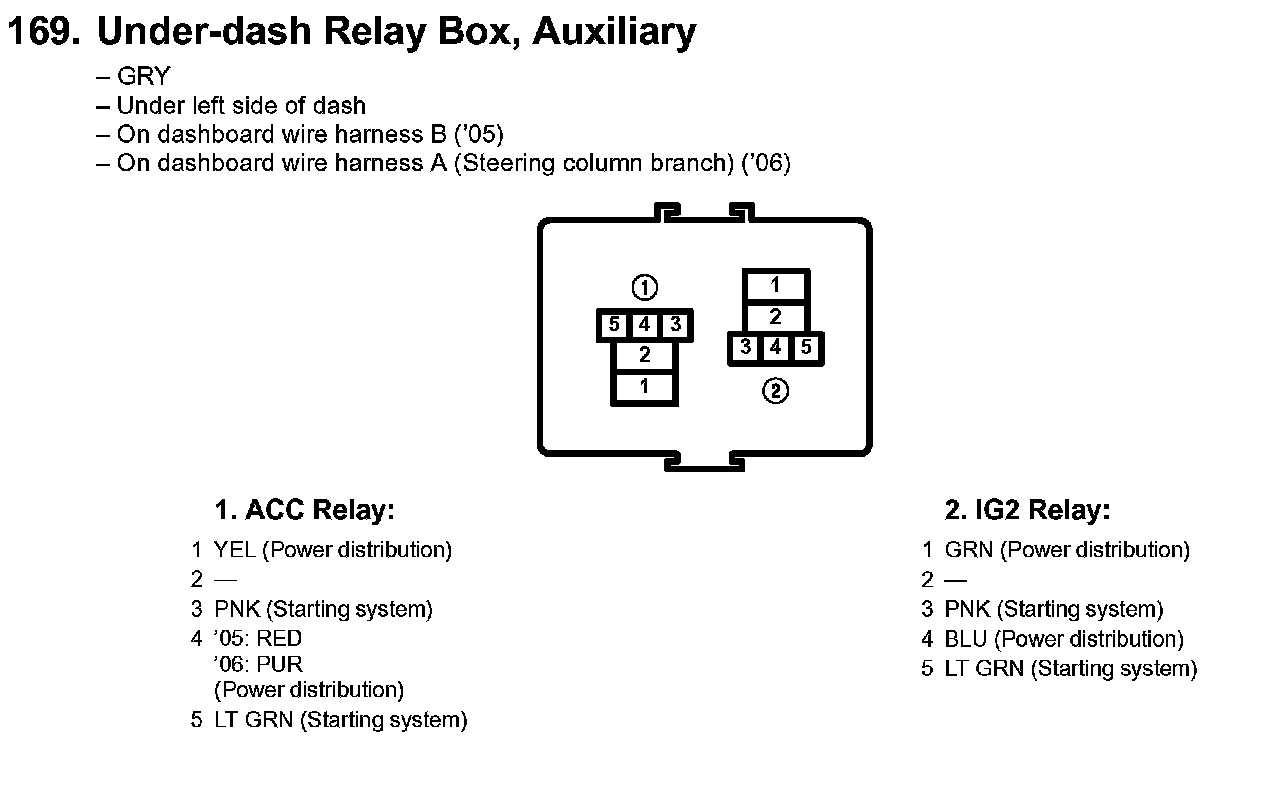 169. Under-dash Relay Box, Auxiliary

– GRY
– Under left side of dash
– On dashboard wire harness B ('05)
– On dashboard wire harness A (Steering column branch) ('06)

①
5 4 3
2
1

1
2
3 4 5
②

1. ACC Relay:

1 YEL (Power distribution)
2 —
3 PNK (Starting system)
4 '05: RED
'06: PUR
(Power distribution)
5 LT GRN (Starting system)

2. IG2 Relay:

1 GRN (Power distribution)
2 —
3 PNK (Starting system)
4 BLU (Power distribution)
5 LT GRN (Starting system)