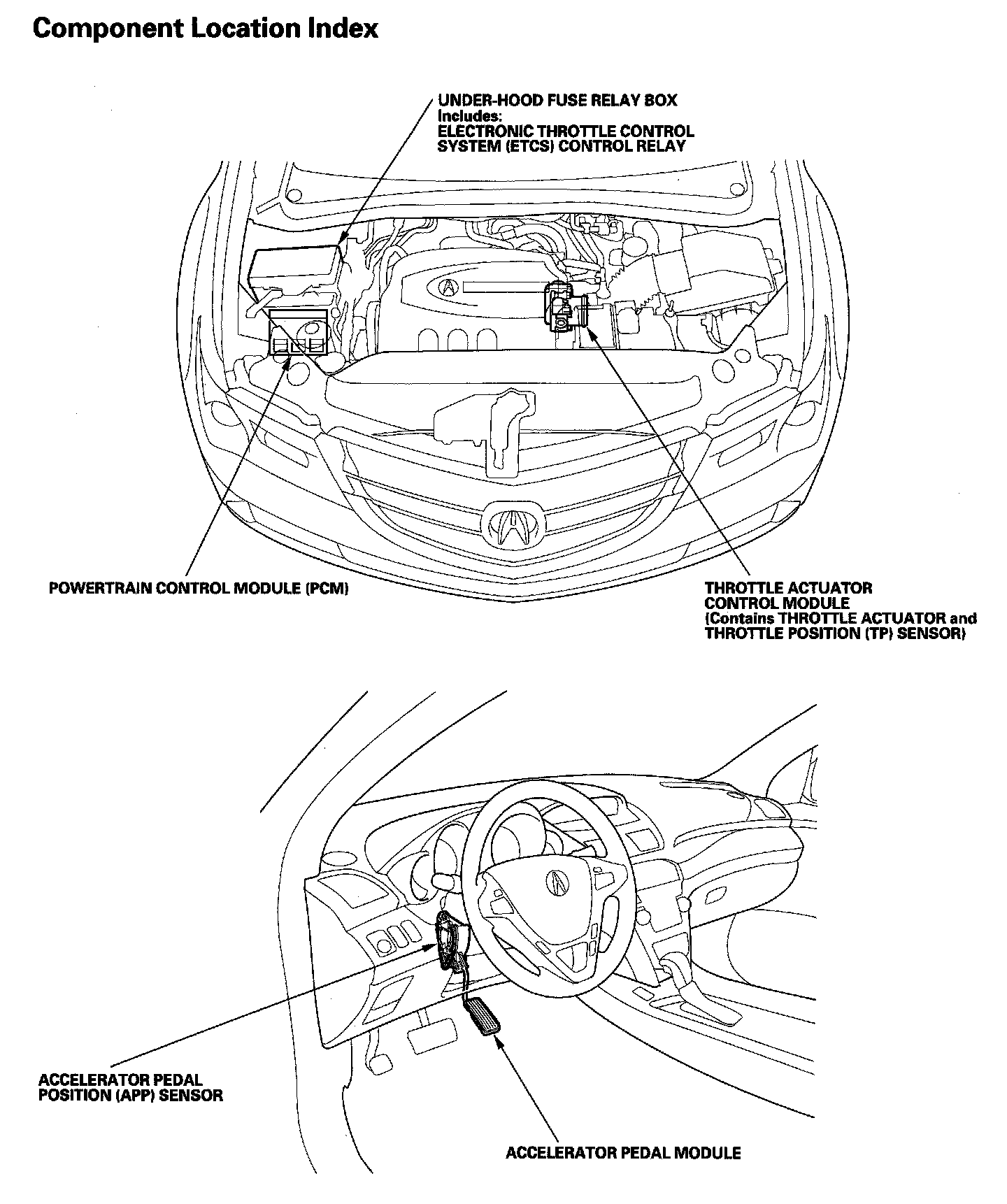 Component Location Index

UNDER-HOOD FUSE RELAY BOX
Includes:
ELECTRONIC THROTTLE CONTROL SYSTEM (ETCS) CONTROL RELAY

POWERTRAIN CONTROL MODULE (PCM)

THROTTLE ACTUATOR CONTROL MODULE
(Contains THROTTLE ACTUATOR and THROTTLE POSITION (TP) SENSOR)

ACCELERATOR PEDAL POSITION (APP) SENSOR

ACCELERATOR PEDAL MODULE