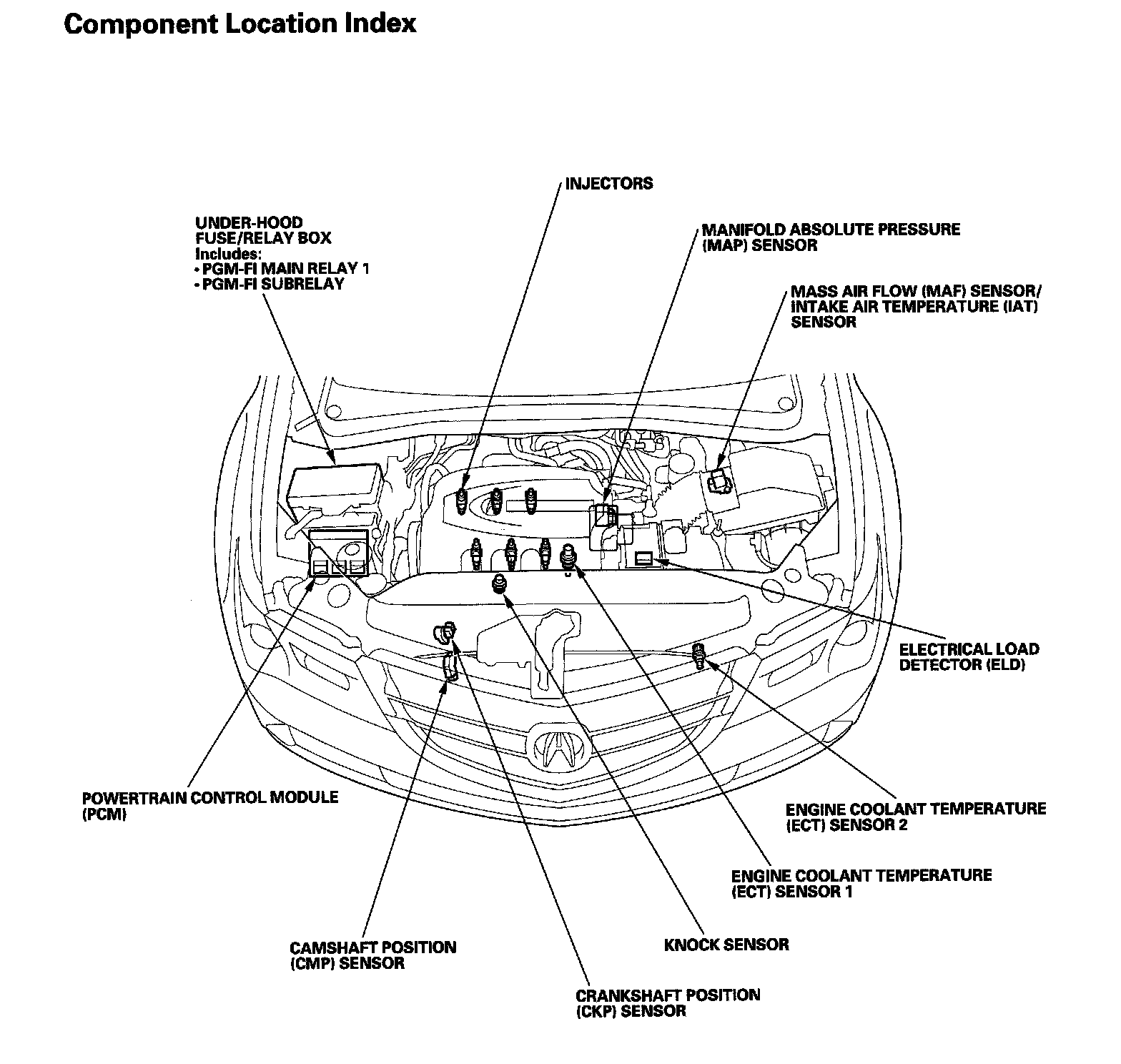 Component Location Index

INJECTORS

UNDER-HOOD FUSE/RELAY BOX
Includes:
• PGM-FI MAIN RELAY 1
• PGM-FI SUBRELAY

MANIFOLD ABSOLUTE PRESSURE (MAP) SENSOR

MASS AIR FLOW (MAF) SENSOR/ INTAKE AIR TEMPERATURE (IAT) SENSOR

ELECTRICAL LOAD DETECTOR (ELD)

POWERTRAIN CONTROL MODULE (PCM)

ENGINE COOLANT TEMPERATURE (ECT) SENSOR 2

ENGINE COOLANT TEMPERATURE (ECT) SENSOR 1

CAMSHAFT POSITION (CMP) SENSOR

KNOCK SENSOR

CRANKSHAFT POSITION (CKP) SENSOR